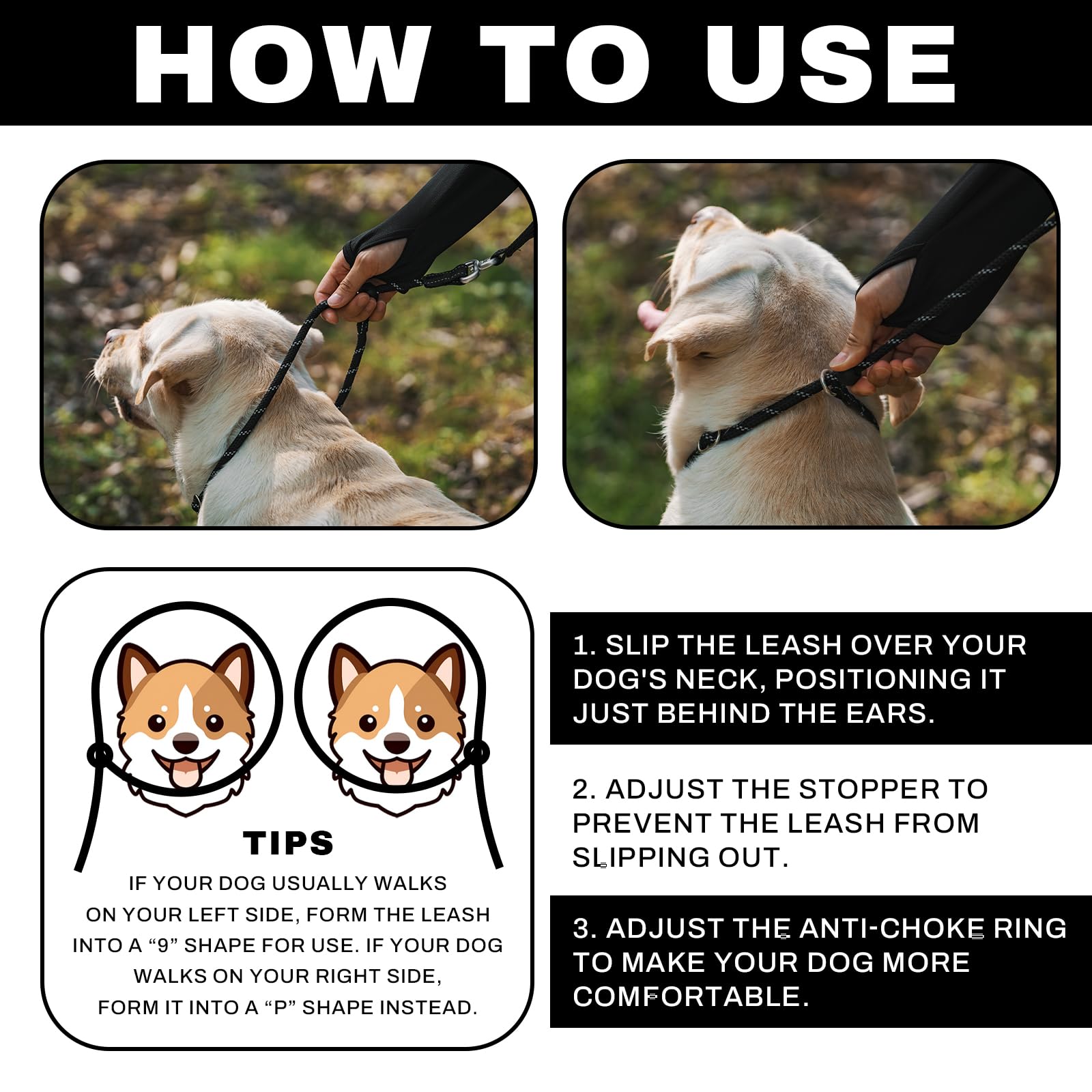 HOW TO USE

TIPS

IF YOUR DOG USUALLY WALKS ON YOUR LEFT SIDE, FORM THE LEASH INTO A “9” SHAPE FOR USE. IF YOUR DOG WALKS ON YOUR RIGHT SIDE, FORM IT INTO A “P” SHAPE INSTEAD.

1. SLIP THE LEASH OVER YOUR DOG'S NECK, POSITIONING IT JUST BEHIND THE EARS.

2. ADJUST THE STOPPER TO PREVENT THE LEASH FROM SLIPPING OUT.

3. ADJUST THE ANTI-CHOKE RING TO MAKE YOUR DOG MORE COMFORTABLE.