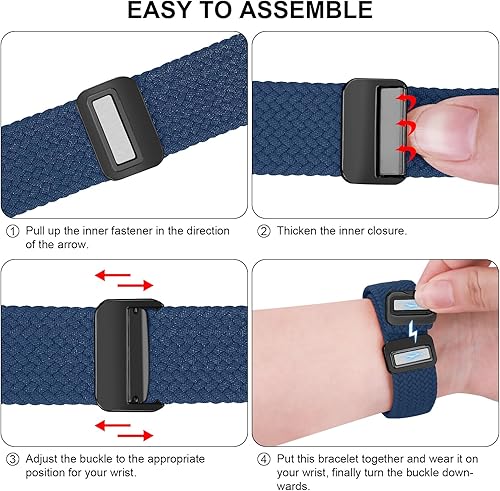 EASY TO ASSEMBLE

① Pull up the inner fastener in the direction of the arrow.

② Thicken the inner closure.

③ Adjust the buckle to the appropriate position for your wrist.

④ Put this bracelet together and wear it on your wrist, finally turn the buckle downwards.