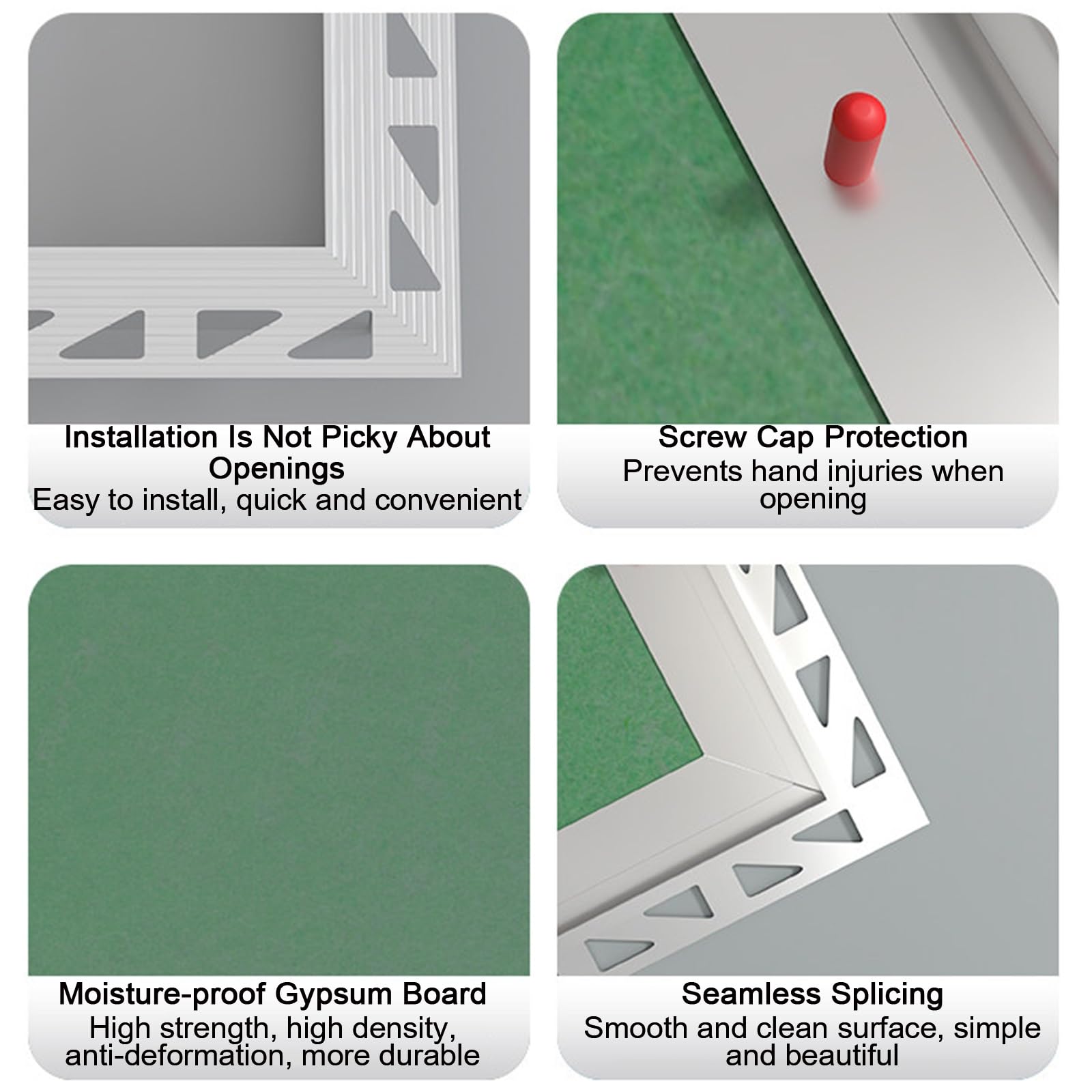 Installation Is Not Picky About Openings
Easy to install, quick and convenient

Screw Cap Protection
Prevents hand injuries when opening

Moisture-proof Gypsum Board
High strength, high density, anti-deformation, more durable

Seamless Splicing
Smooth and clean surface, simple and beautiful