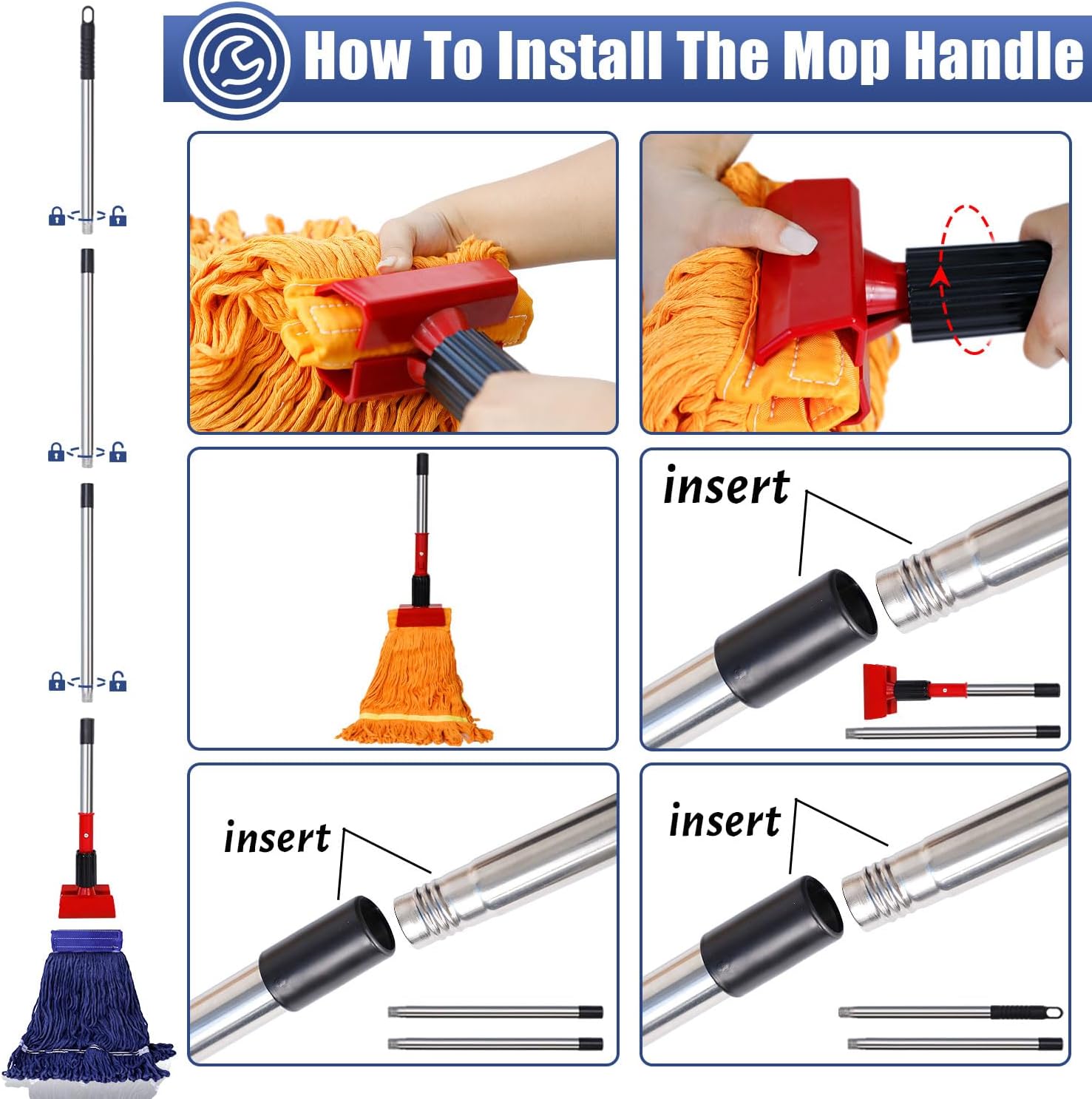 How To Install The Mop Handle

insert

insert

insert