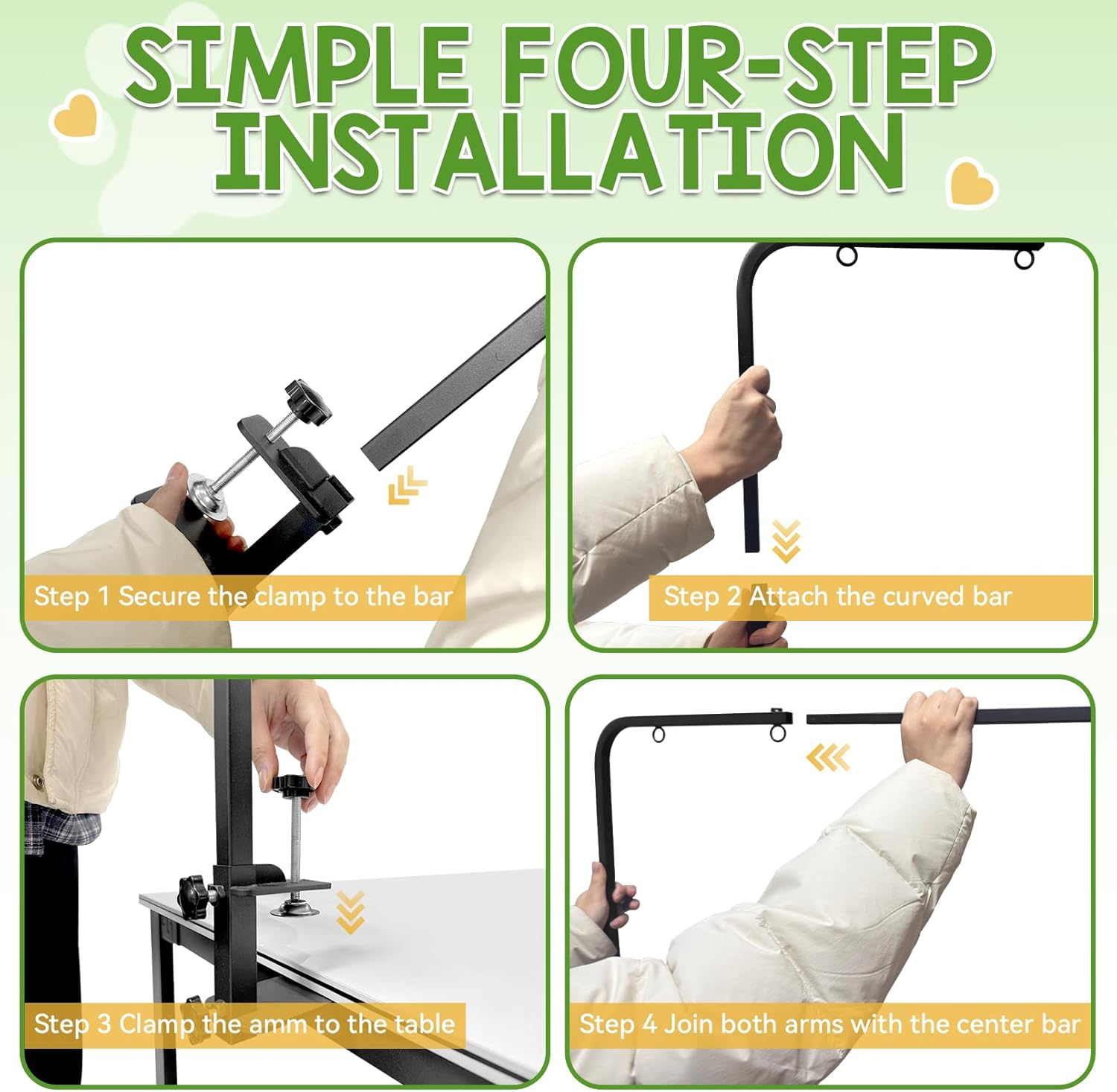 SIMPLE FOUR-STEP INSTALLATION

Step 1 Secure the clamp to the bar

Step 2 Attach the curved bar

Step 3 Clamp the amm to the table

Step 4 Join both arms with the center bar