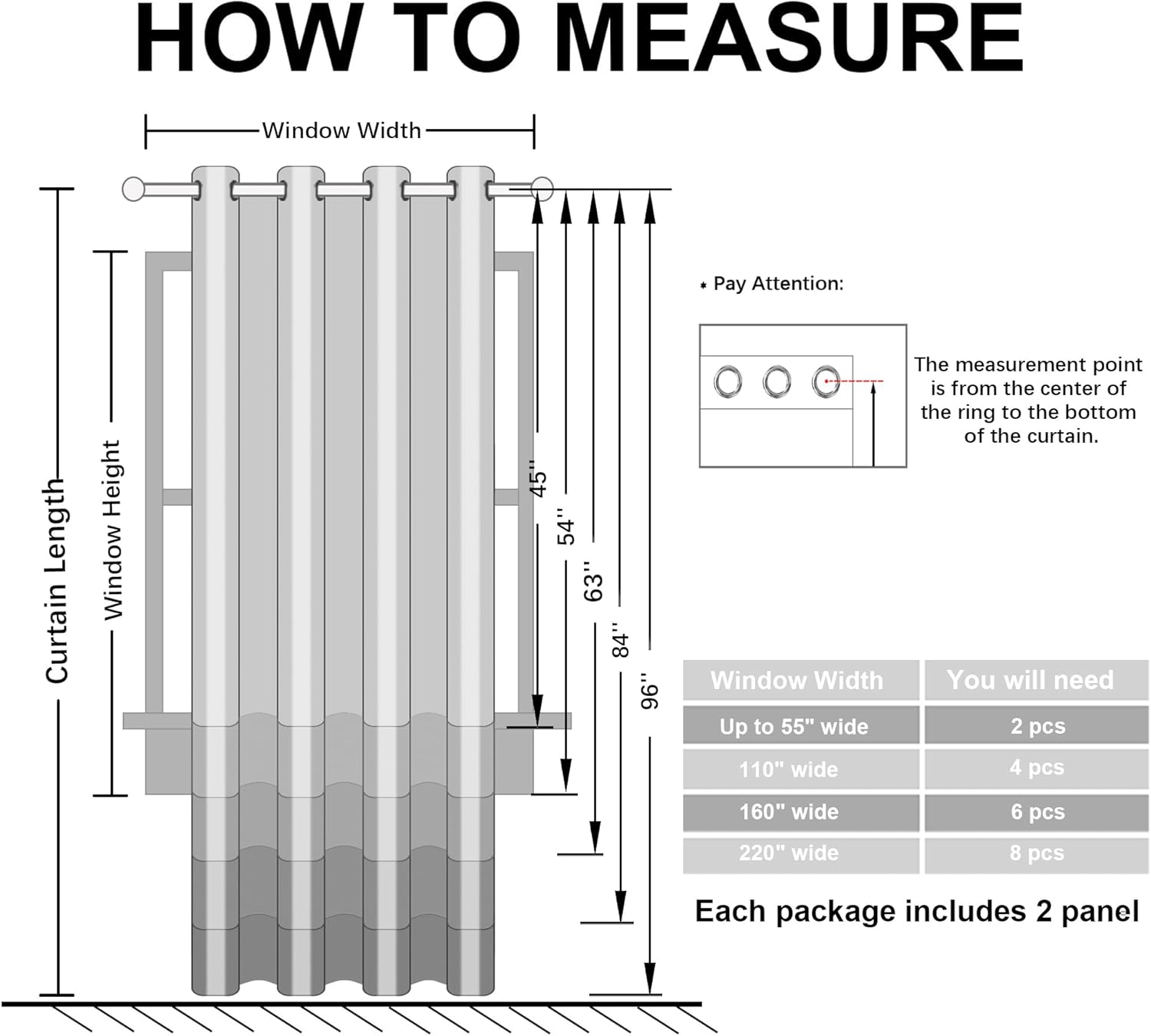 HOW TO MEASURE

Window Width

Curtain Length

Window Height

45''

54''

63''

84''

96''

* Pay Attention:

The measurement point is from the center of the ring to the bottom of the curtain.

| Window Width | You will need |
|---|---|
| Up to 55" wide | 2 pcs |
| 110" wide | 4 pcs |
| 160" wide | 6 pcs |
| 220" wide | 8 pcs |

Each package includes 2 panel