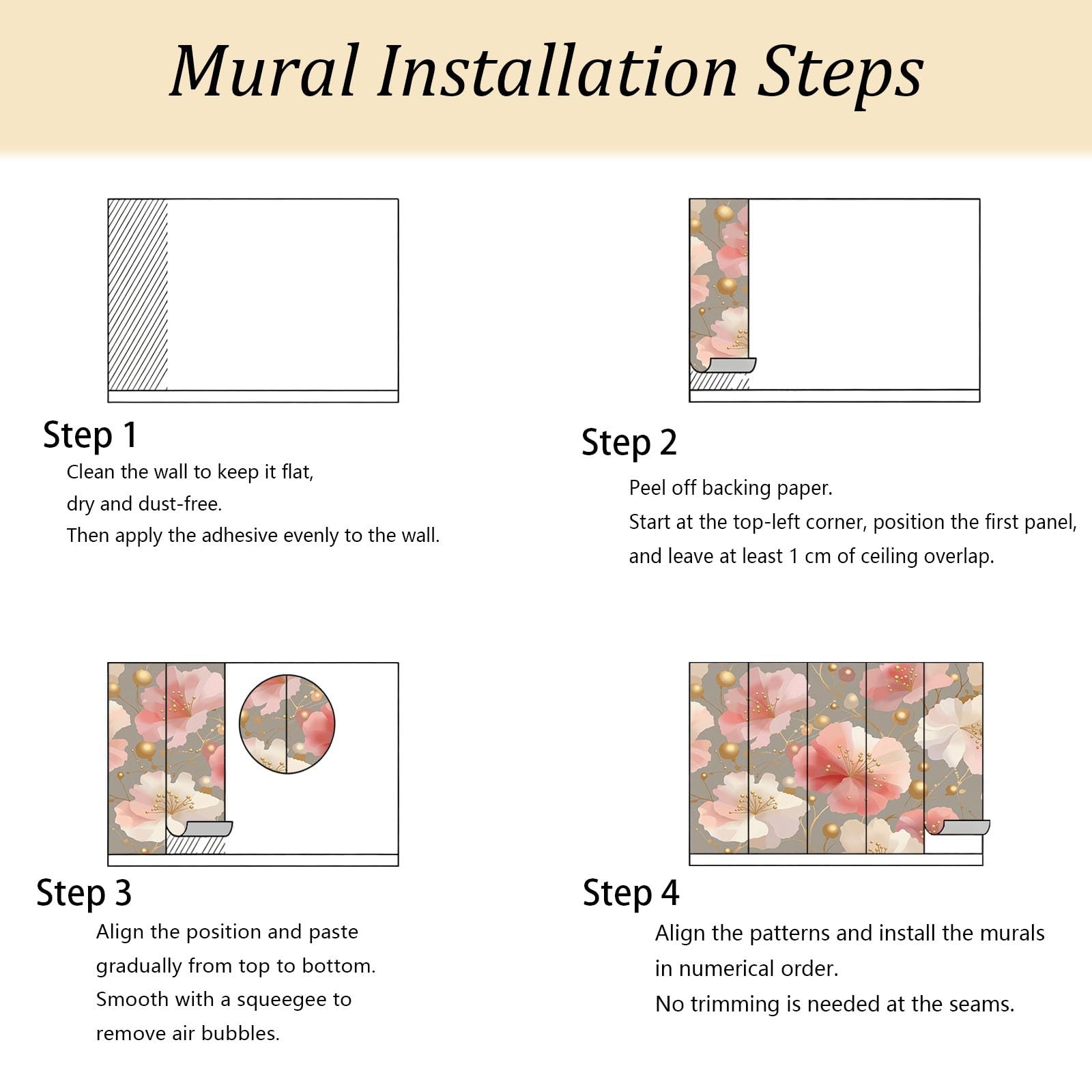 Mural Installation Steps

Step 1
Clean the wall to keep it flat, dry and dust-free.
Then apply the adhesive evenly to the wall.

Step 2
Peel off backing paper.
Start at the top-left corner, position the first panel, and leave at least 1 cm of ceiling overlap.

Step 3
Align the position and paste gradually from top to bottom.
Smooth with a squeegee to remove air bubbles.

Step 4
Align the patterns and install the murals in numerical order.
No trimming is needed at the seams.