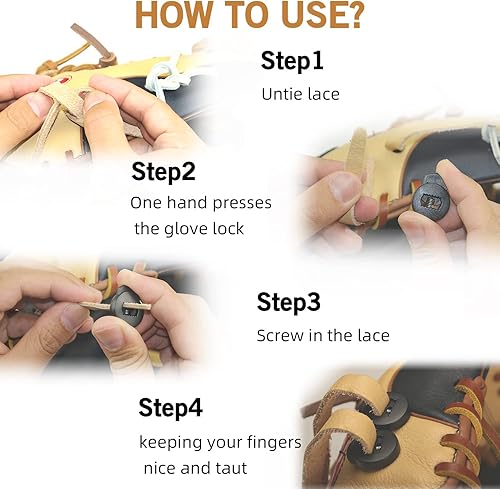 HOW TO USE?

Step1

Untie lace

Step2

One hand presses the glove lock

Step3

Screw in the lace

Step4

keeping your fingers nice and taut