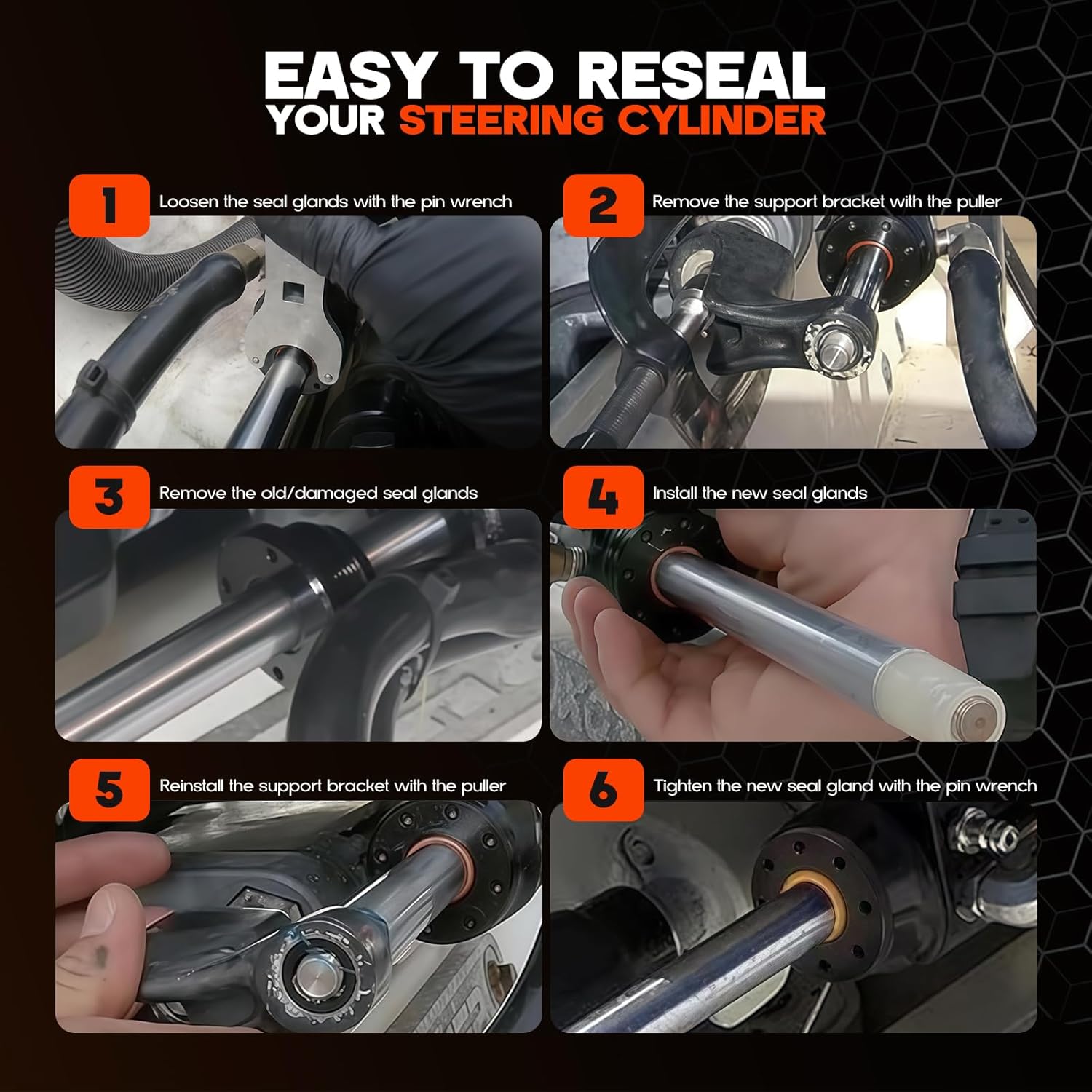 EASY TO RESEAL
YOUR STEERING CYLINDER

1 Loosen the seal glands with the pin wrench

2 Remove the support bracket with the puller

3 Remove the old/damaged seal glands

4 Install the new seal glands

5 Reinstall the support bracket with the puller

6 Tighten the new seal gland with the pin wrench