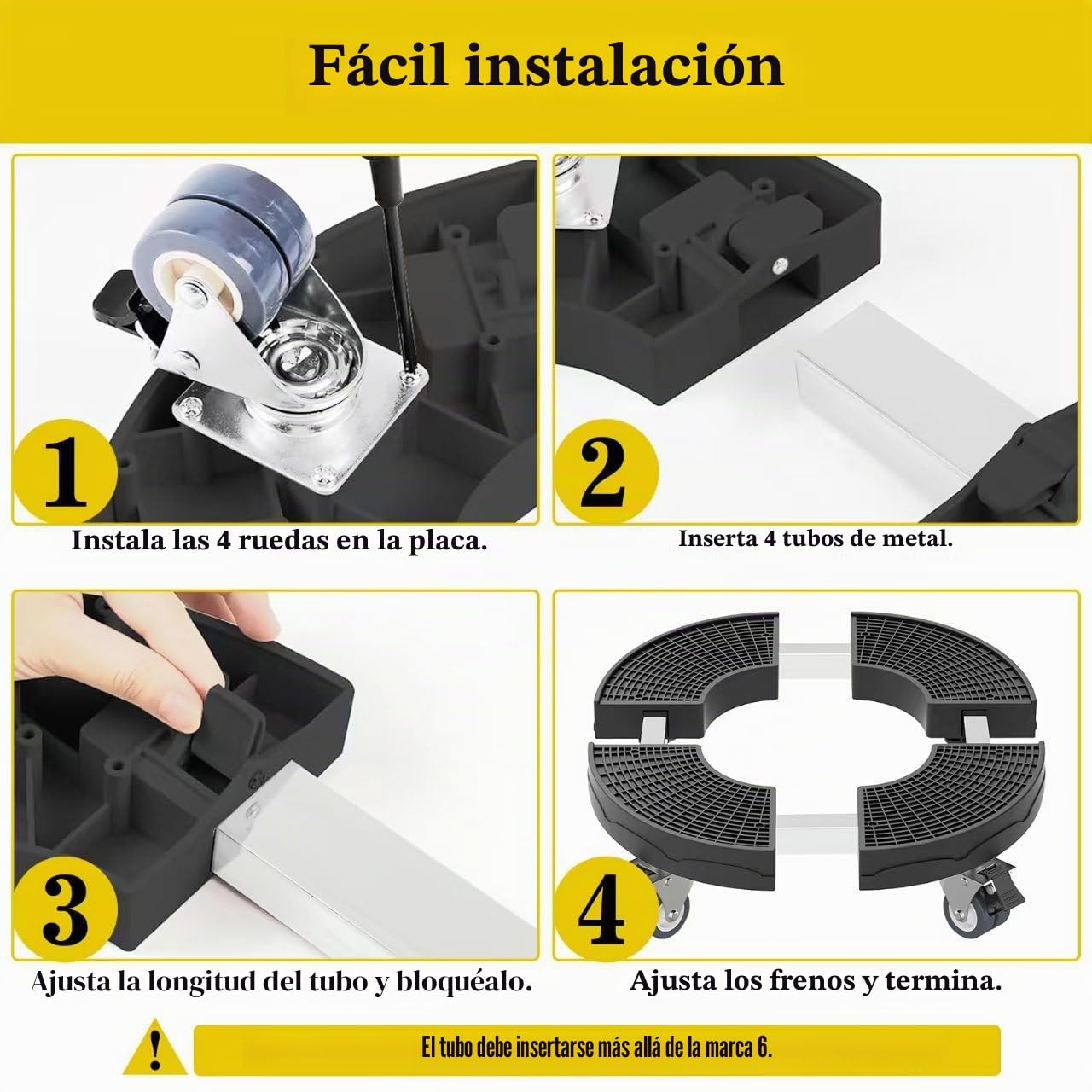 Fácil instalación

1

Instala las 4 ruedas en la placa.

2

Inserta 4 tubos de metal.

3

Ajusta la longitud del tubo y bloquéalo.

4

Ajusta los frenos y termina.

!

El tubo debe insertarse más allá de la marca 6.