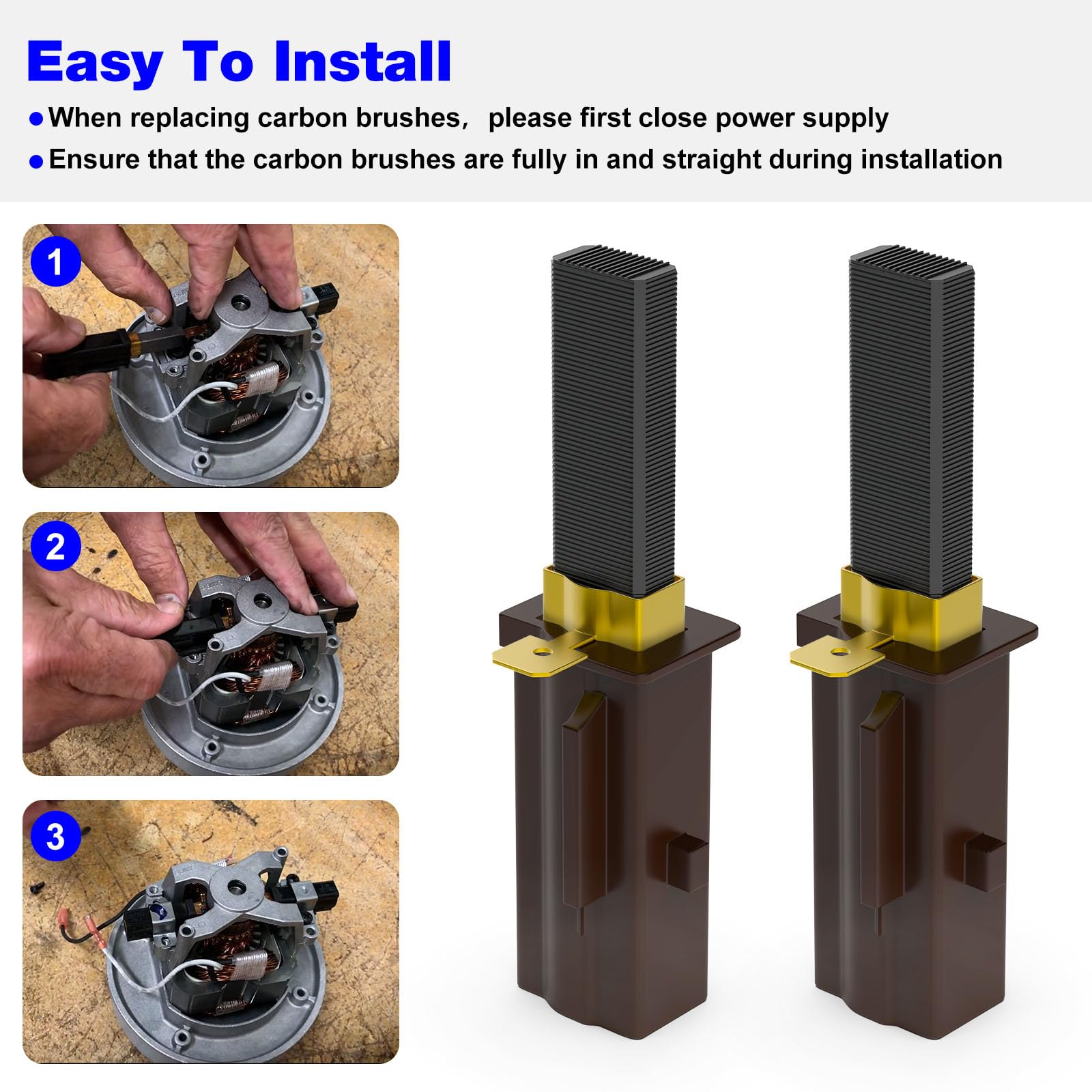 Easy To Install

• When replacing carbon brushes， please first close power supply

• Ensure that the carbon brushes are fully in and straight during installation

1

2

3