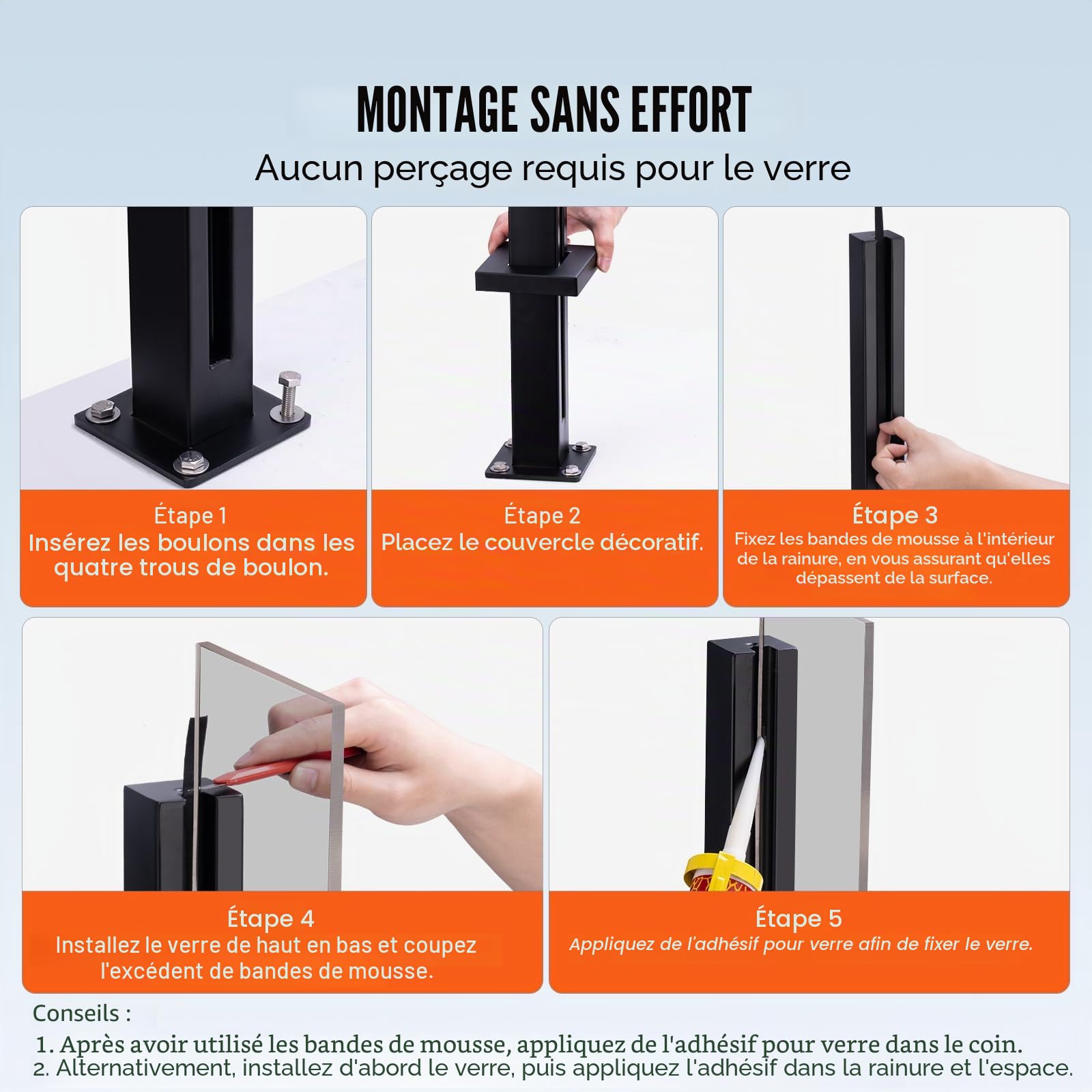 MONTAGE SANS EFFORT
Aucun perçage requis pour le verre

Étape 1
Insérez les boulons dans les quatre trous de boulon.

Étape 2
Placez le couvercle décoratif.

Étape 3
Fixez les bandes de mousse à l'intérieur de la rainure, en vous assurant qu'elles dépassent de la surface.

Étape 4
Installez le verre de haut en bas et coupez l'excédent de bandes de mousse.

Étape 5
Appliquez de l'adhésif pour verre afin de fixer le verre.

Conseils :
1. Après avoir utilisé les bandes de mousse, appliquez de l'adhésif pour verre dans le coin.
2. Alternativement, installez d'abord le verre, puis appliquez l'adhésif dans la rainure et l'espace.