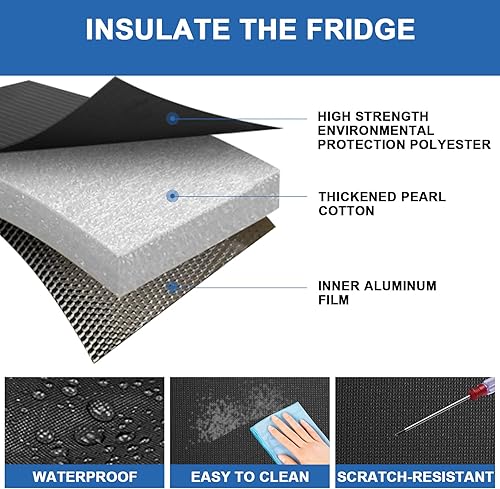 INSULATE THE FRIDGE

HIGH STRENGTH ENVIRONMENTAL PROTECTION POLYESTER

THICKENED PEARL COTTON

INNER ALUMINUM FILM

WATERPROOF

EASY TO CLEAN

SCRATCH-RESISTANT