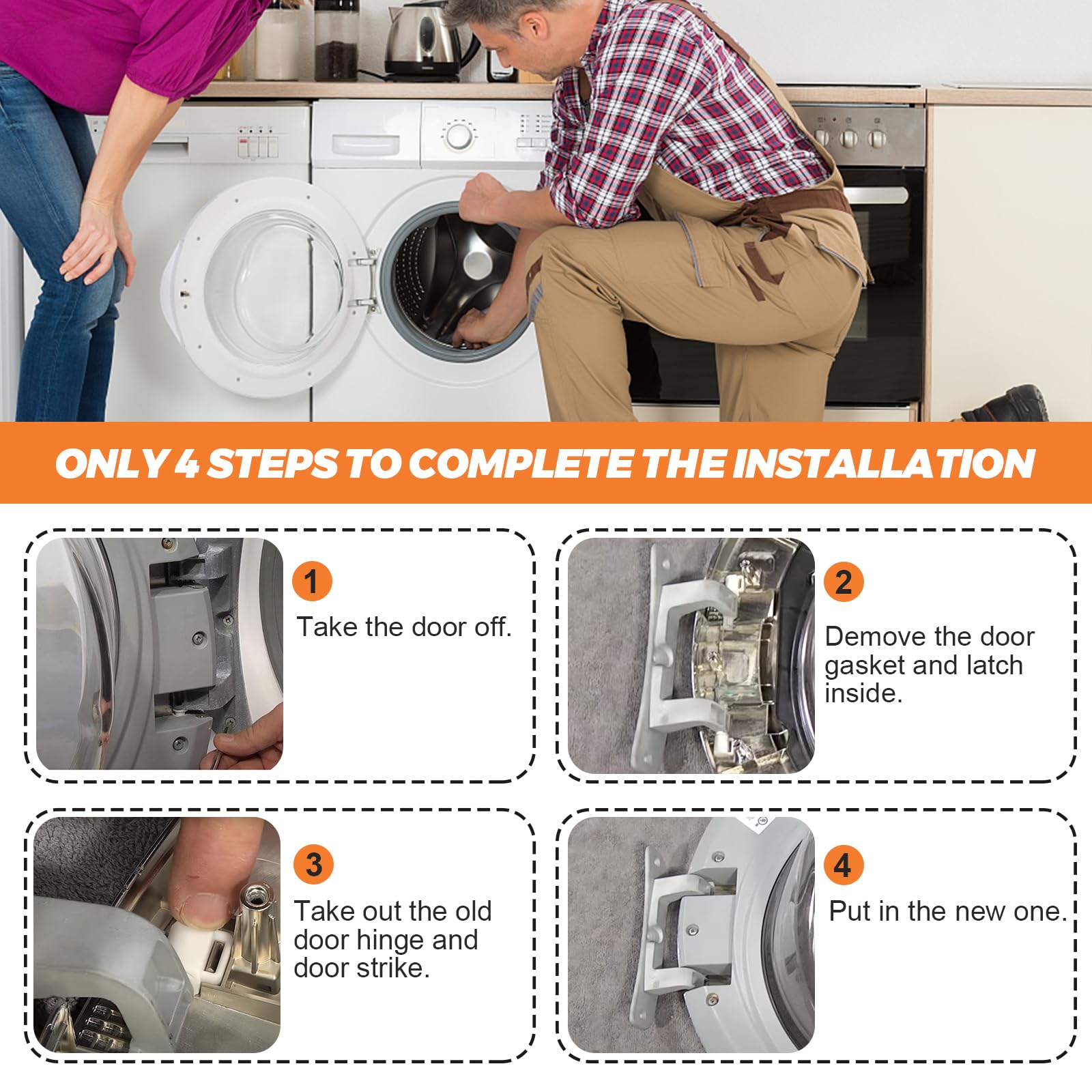 ONLY 4 STEPS TO COMPLETE THE INSTALLATION

1
Take the door off.

2
Demove the door gasket and latch inside.

3
Take out the old door hinge and door strike.

4
Put in the new one.