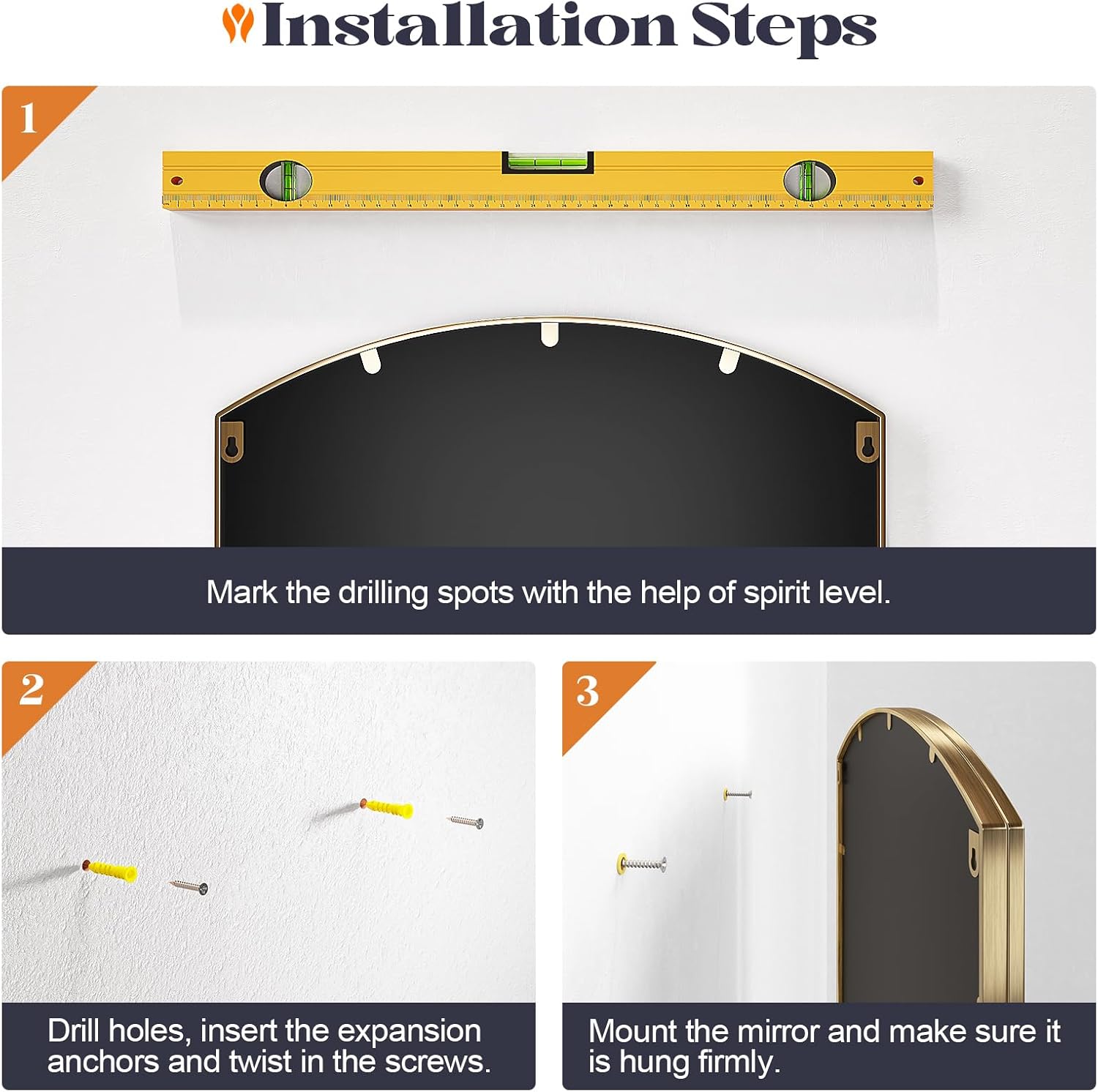 Installation Steps

1

Mark the drilling spots with the help of spirit level.

2

Drill holes, insert the expansion anchors and twist in the screws.

3

Mount the mirror and make sure it is hung firmly.