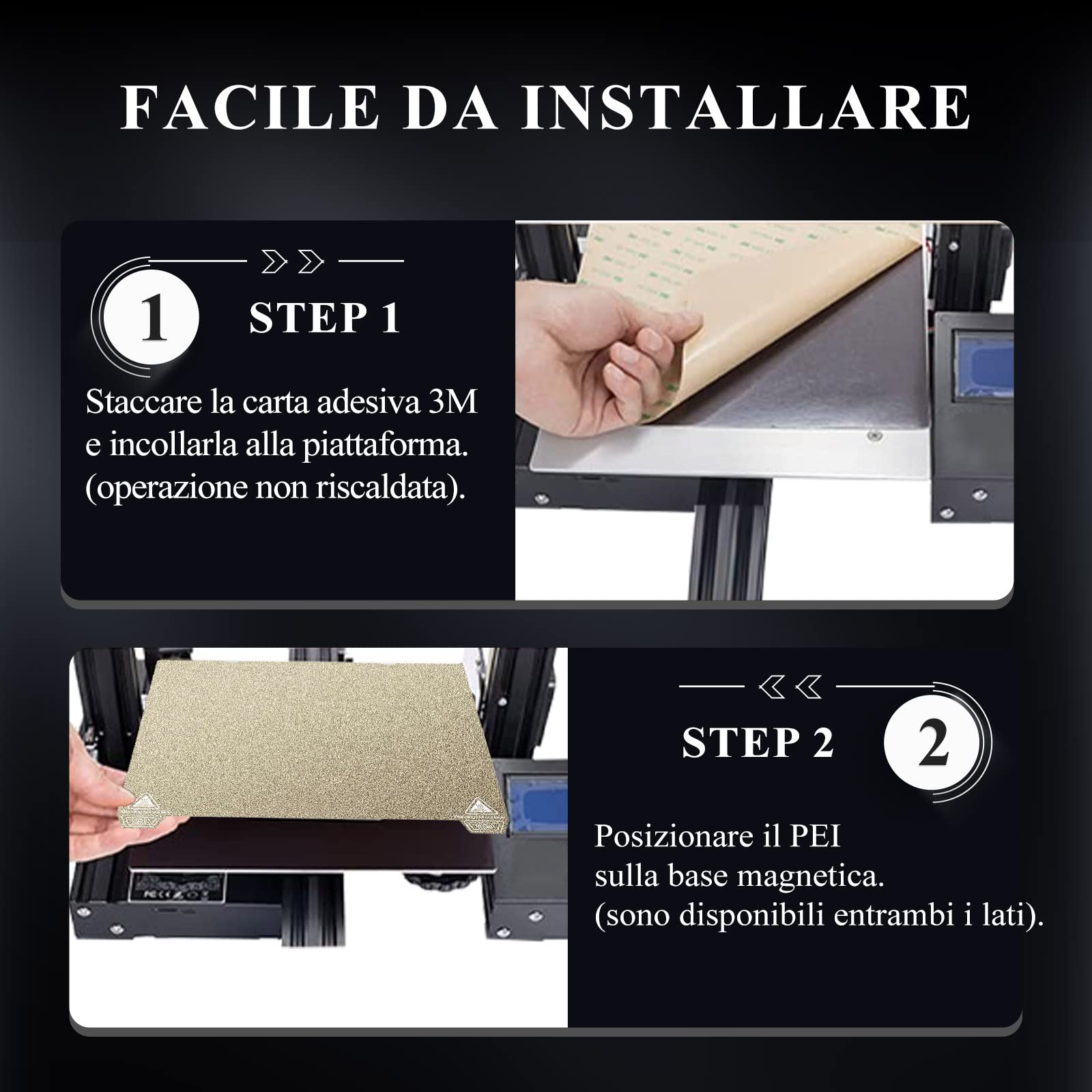 FACILE DA INSTALLARE

1 STEP 1

Staccare la carta adesiva 3M e incollarla alla piattaforma. (operazione non riscaldata).

STEP 2 2

Posizionare il PEI sulla base magnetica. (sono disponibili entrambi i lati).