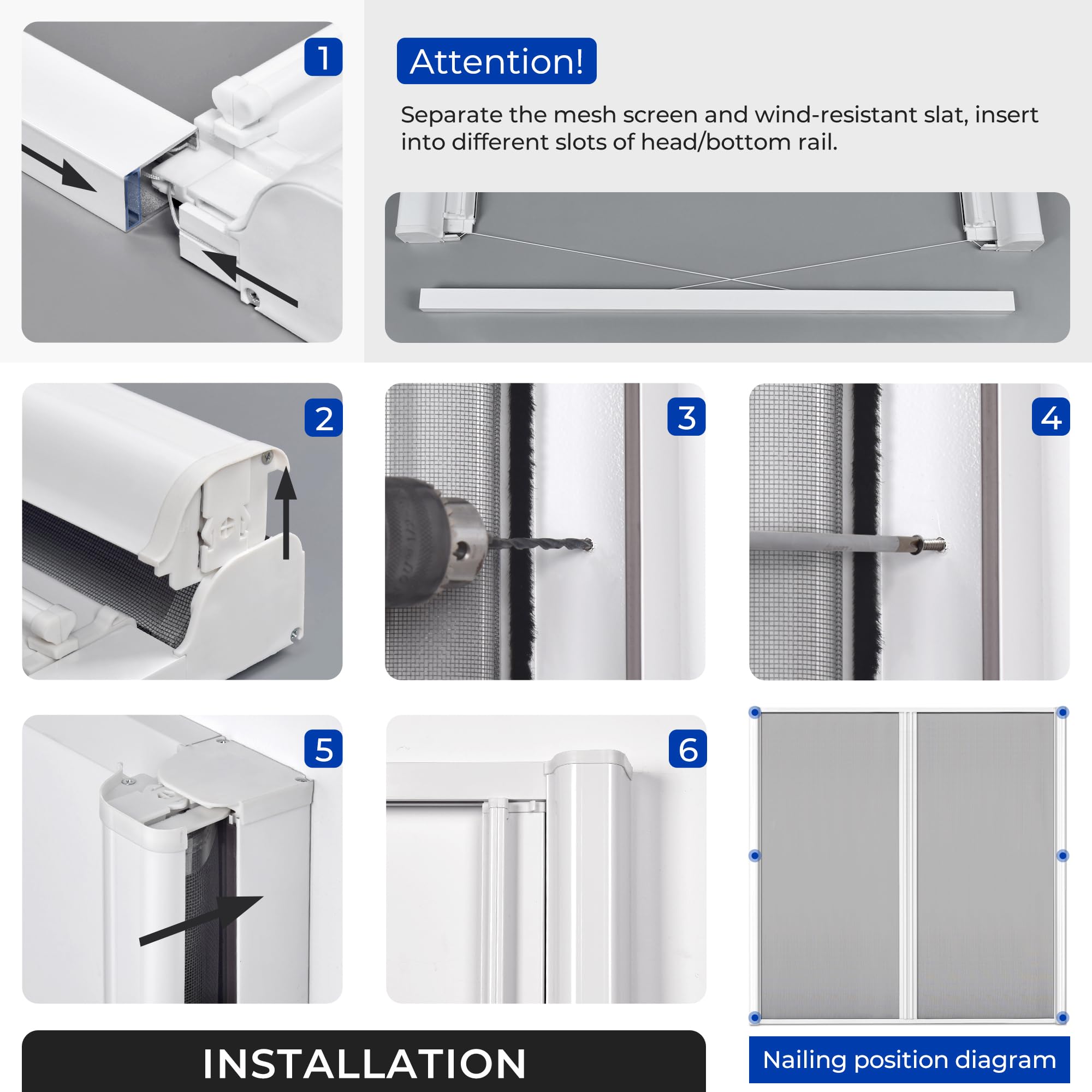 1

Attention!

Separate the mesh screen and wind-resistant slat, insert into different slots of head/bottom rail.

2

3

4

5

6

INSTALLATION

Nailing position diagram