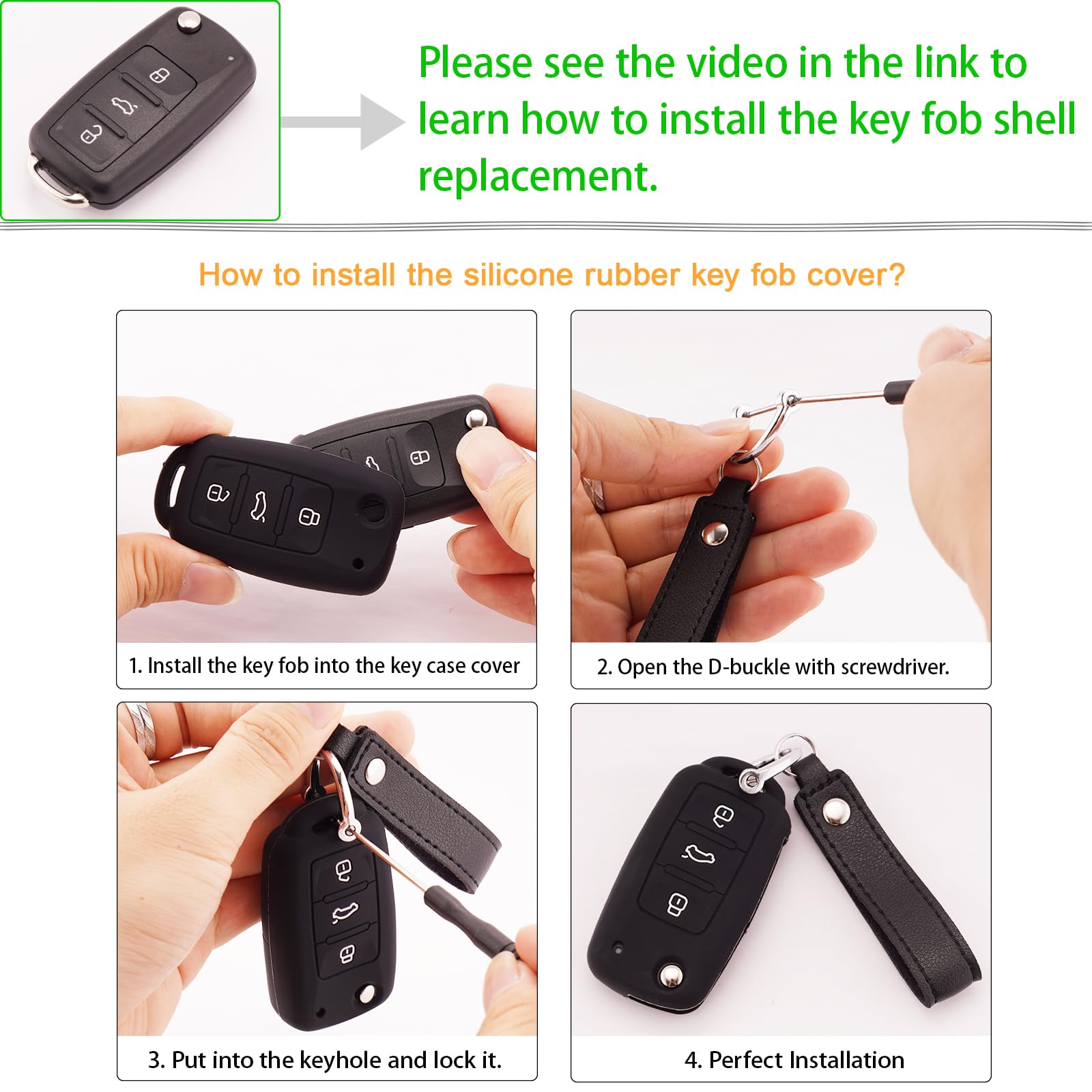 Please see the video in the link to learn how to install the key fob shell replacement.

How to install the silicone rubber key fob cover?

1. Install the key fob into the key case cover

2. Open the D-buckle with screwdriver.

3. Put into the keyhole and lock it.

4. Perfect Installation