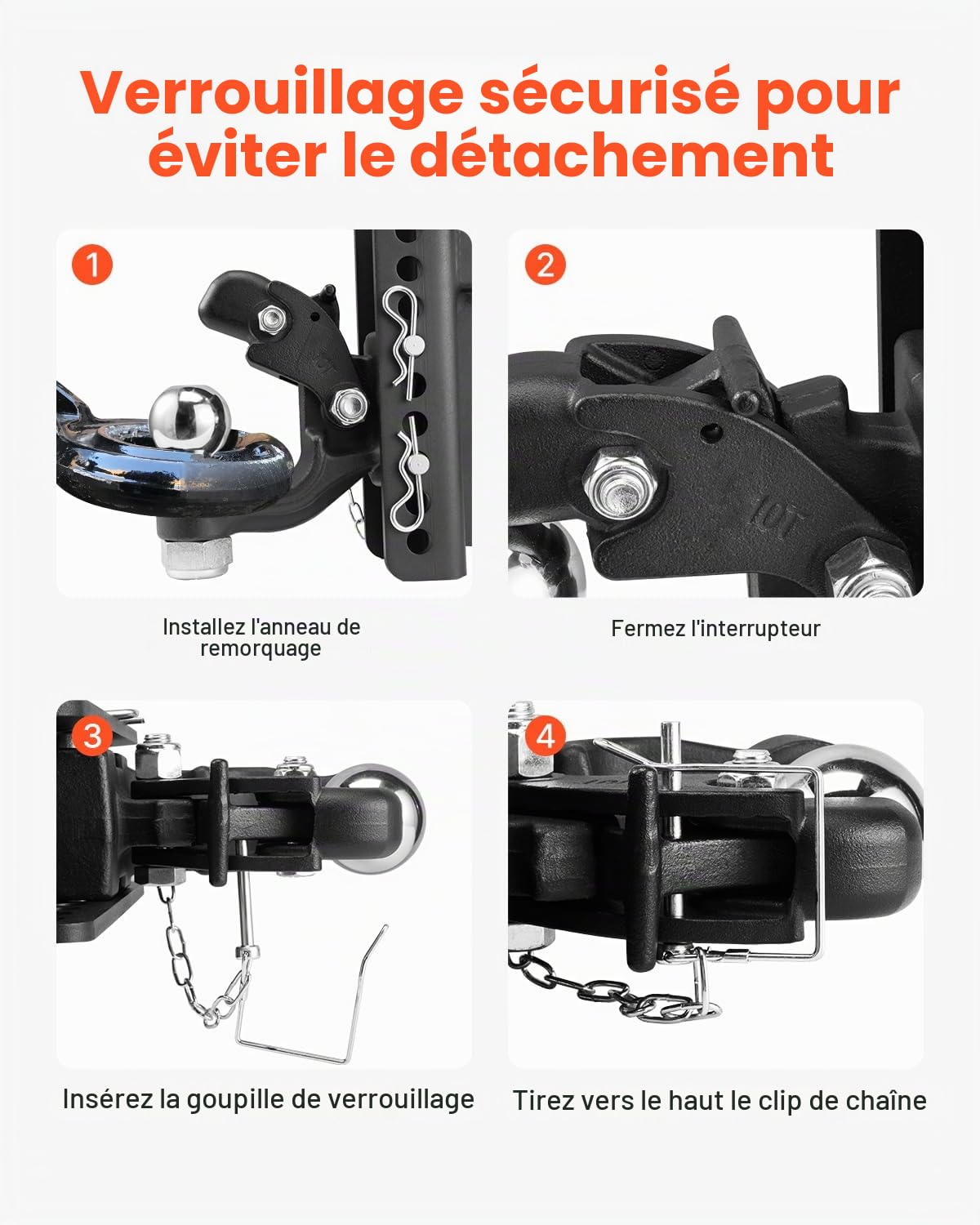 Verrouillage sécurisé pour éviter le détachement

1

Installez l'anneau de remorquage

2

10T

Fermez l'interrupteur

3

Insérez la goupille de verrouillage

4

Tirez vers le haut le clip de chaîne