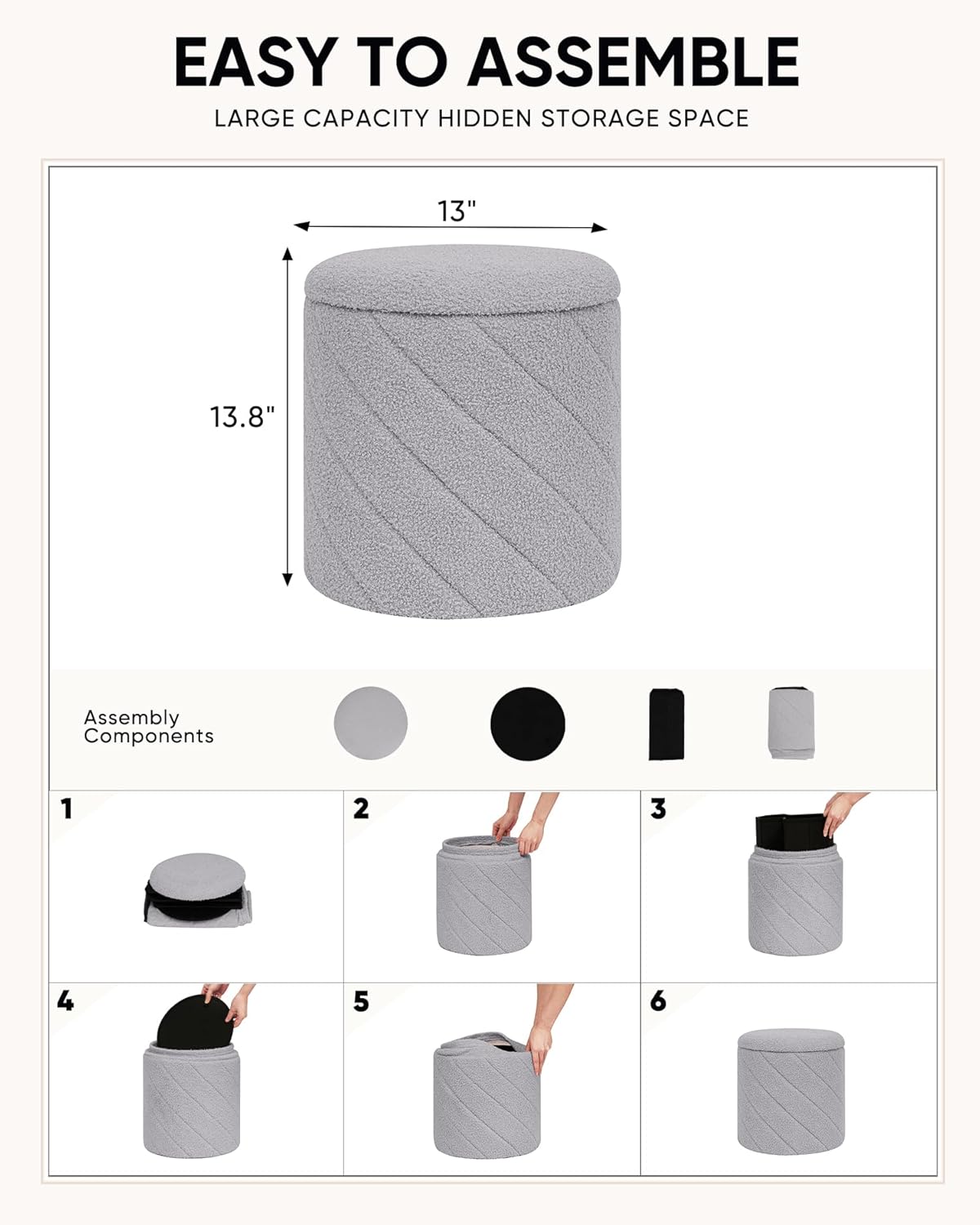 EASY TO ASSEMBLE

LARGE CAPACITY HIDDEN STORAGE SPACE

13"

13.8"

Assembly Components

1

2

3

4

5

6