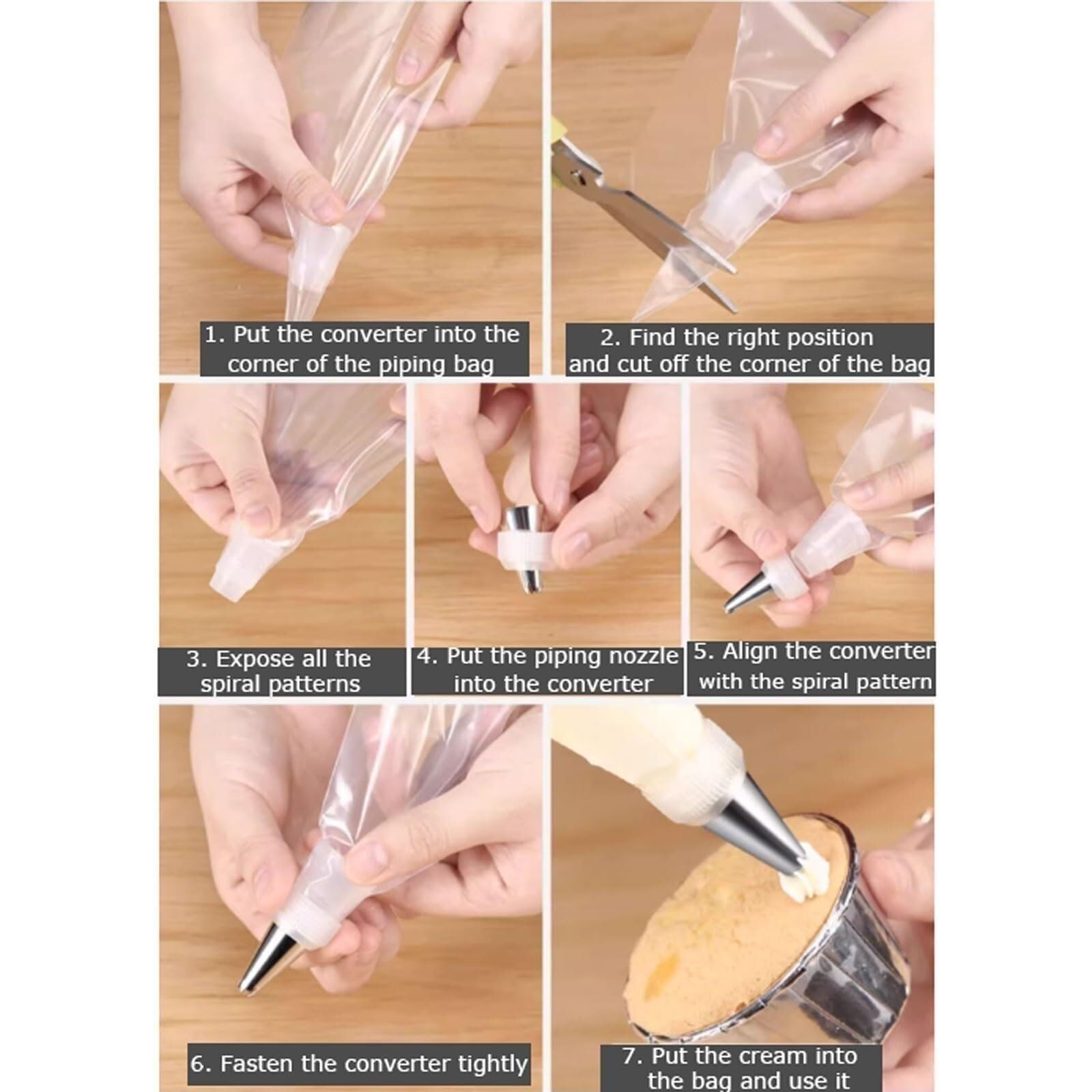 1. Put the converter into the corner of the piping bag

2. Find the right position and cut off the corner of the bag

3. Expose all the spiral patterns

4. Put the piping nozzle into the converter

5. Align the converter with the spiral pattern

6. Fasten the converter tightly

7. Put the cream into the bag and use it