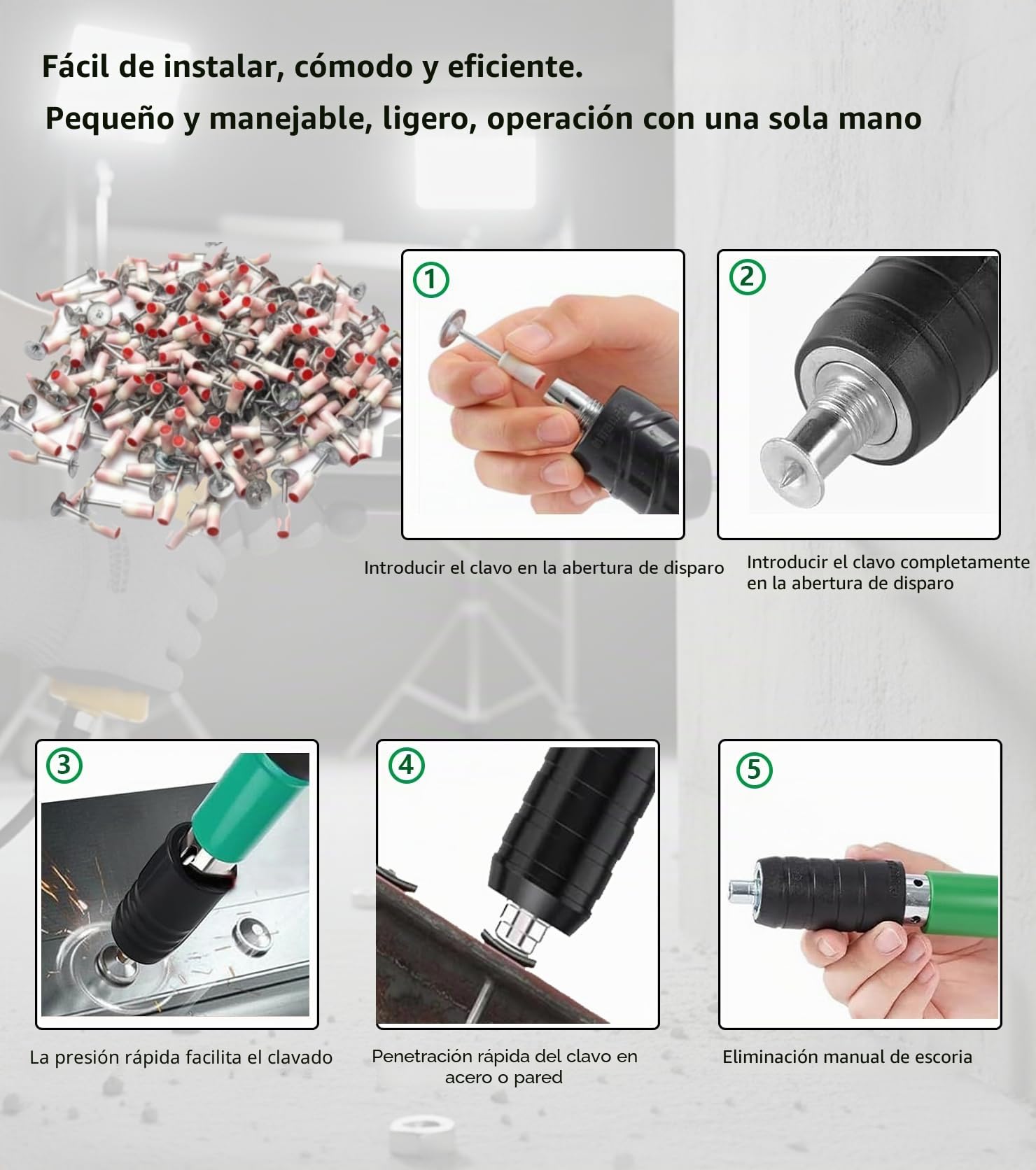 Fácil de instalar, cómodo y eficiente.

Pequeño y manejable, ligero, operación con una sola mano

1

Introducir el clavo en la abertura de disparo

2

Introducir el clavo completamente en la abertura de disparo

3

La presión rápida facilita el clavado

4

Penetración rápida del clavo en acero o pared

5

Eliminación manual de escoria