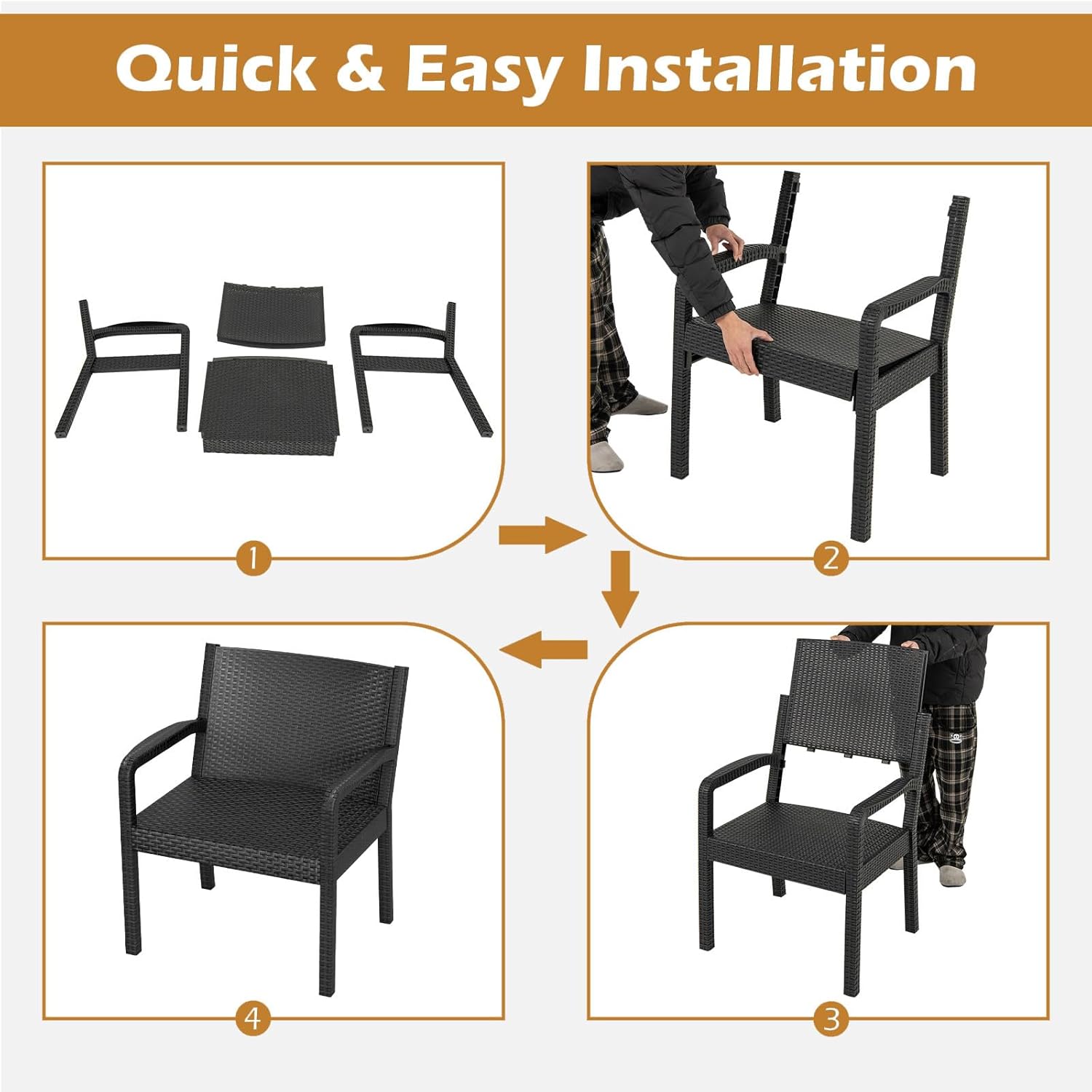 Quick & Easy Installation

1

2

4

3