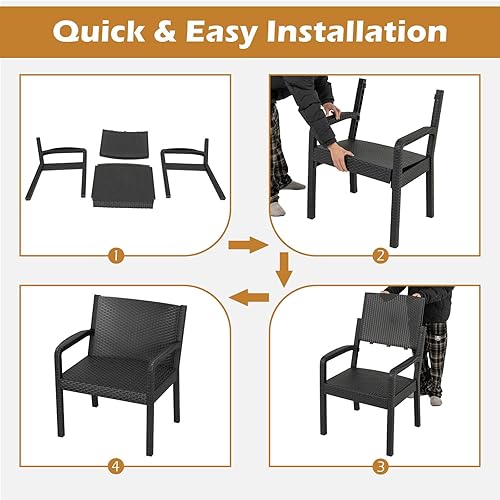 Quick & Easy Installation

1

2

4

3