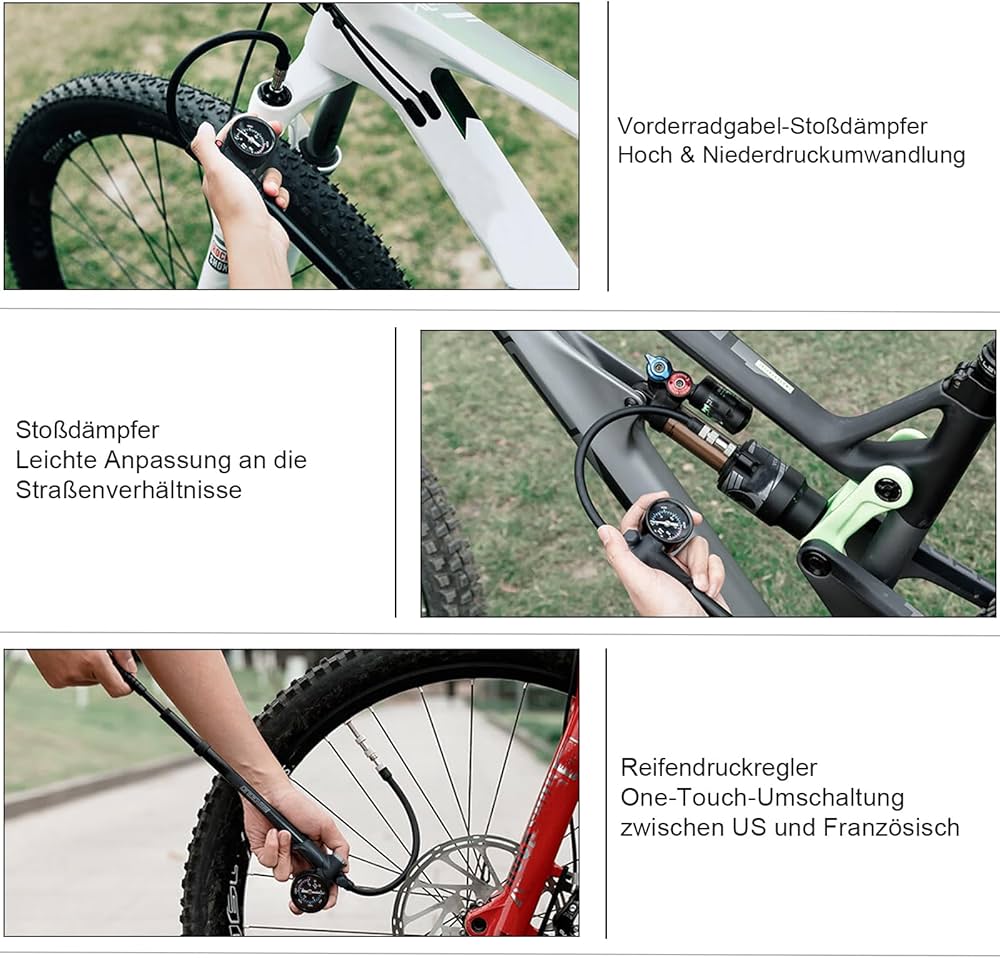 Vorderradgabel-Stoßdämpfer
Hoch & Niederdruckumwandlung

Stoßdämpfer
Leichte Anpassung an die Straßenverhältnisse

Reifendruckregler
One-Touch-Umschaltung zwischen US und Französisch