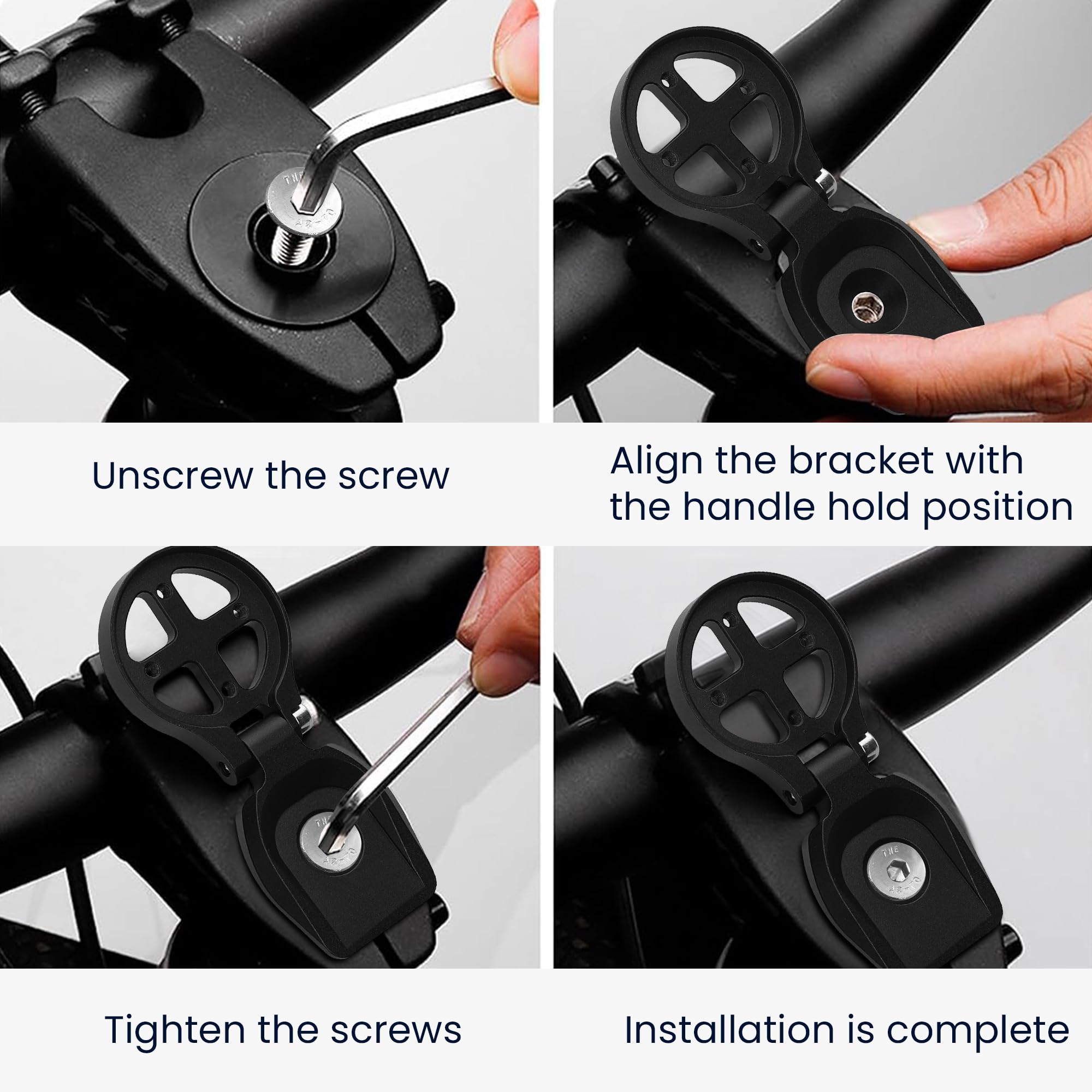 Unscrew the screw

Align the bracket with the handle hold position

Tighten the screws

Installation is complete