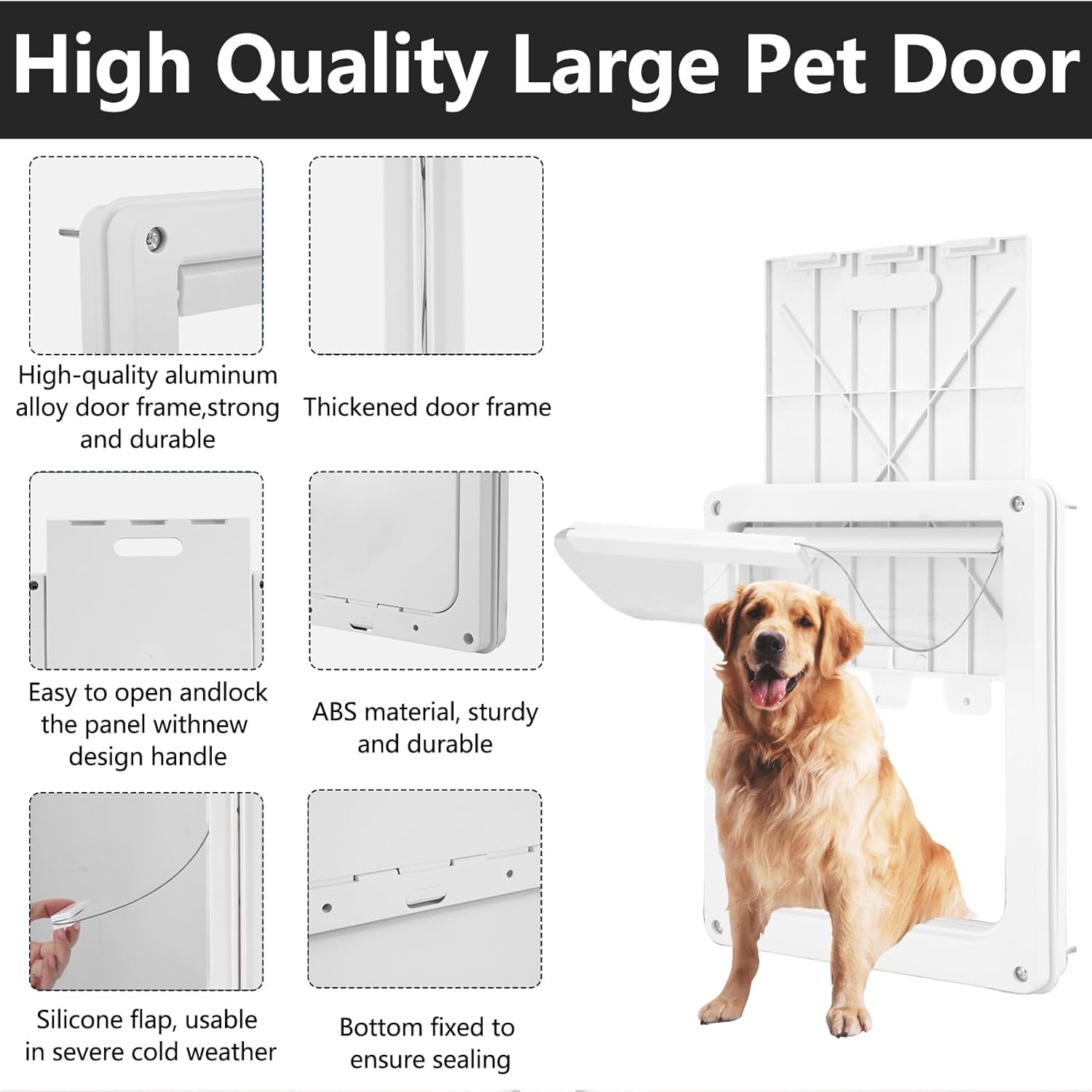 High Quality Large Pet Door

High-quality aluminum alloy door frame,strong and durable

Thickened door frame

Easy to open andlock the panel withnew design handle

ABS material, sturdy and durable

Silicone flap, usable in severe cold weather

Bottom fixed to ensure sealing