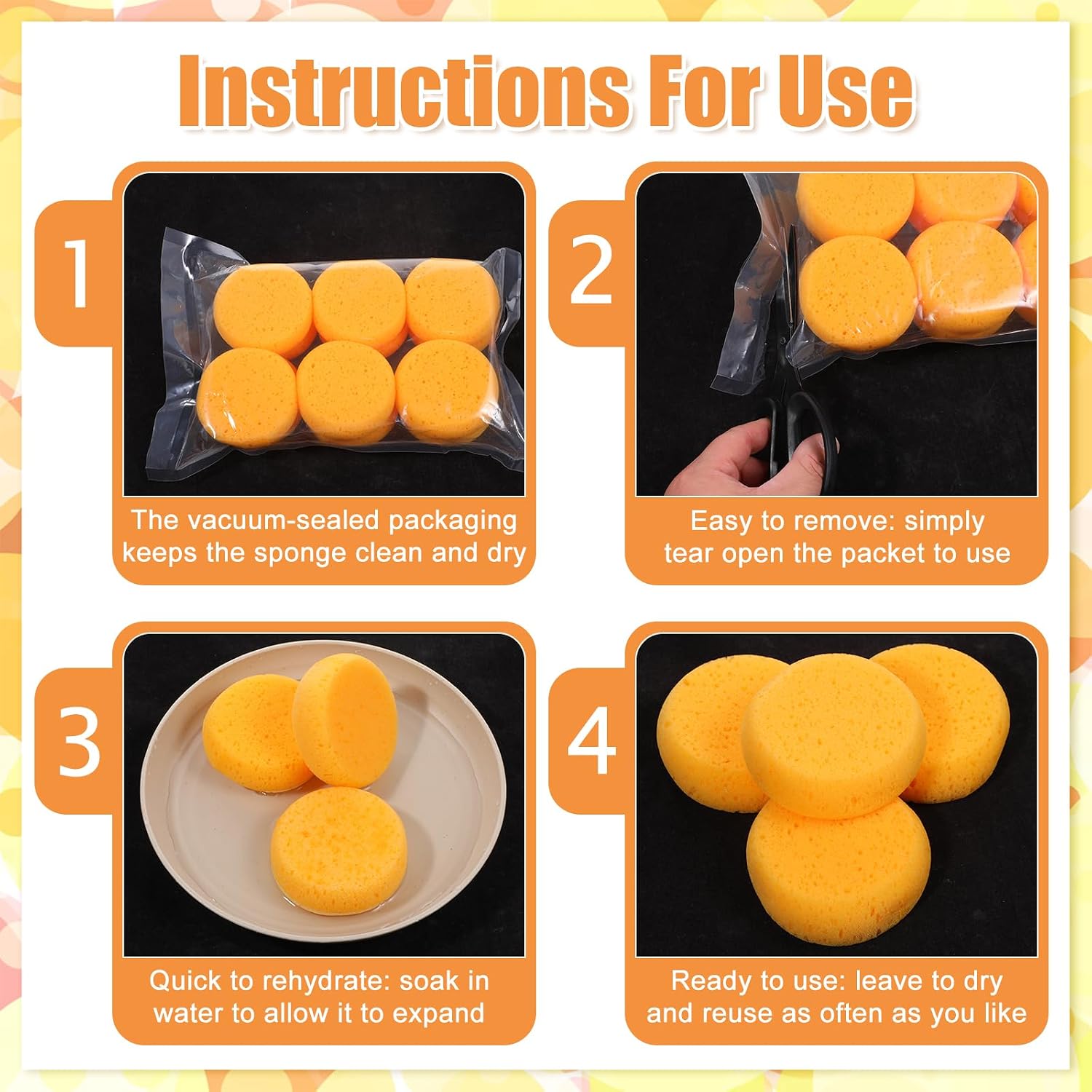 Instructions For Use

1

The vacuum-sealed packaging keeps the sponge clean and dry

2

Easy to remove: simply tear open the packet to use

3

Quick to rehydrate: soak in water to allow it to expand

4

Ready to use: leave to dry and reuse as often as you like