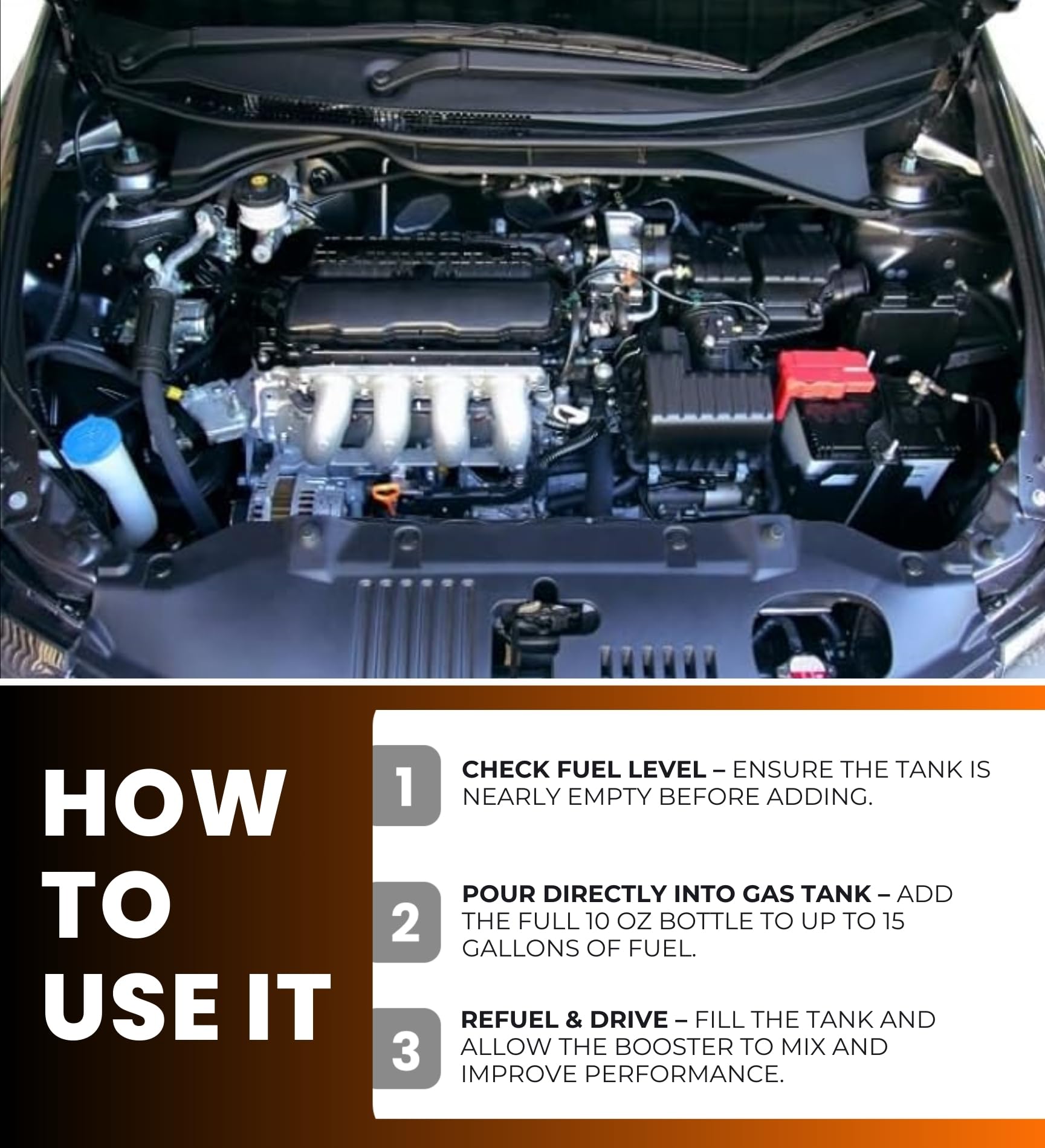 HOW
TO
USE IT

1 CHECK FUEL LEVEL – ENSURE THE TANK IS NEARLY EMPTY BEFORE ADDING.

2 POUR DIRECTLY INTO GAS TANK – ADD THE FULL 10 OZ BOTTLE TO UP TO 15 GALLONS OF FUEL.

3 REFUEL & DRIVE – FILL THE TANK AND ALLOW THE BOOSTER TO MIX AND IMPROVE PERFORMANCE.