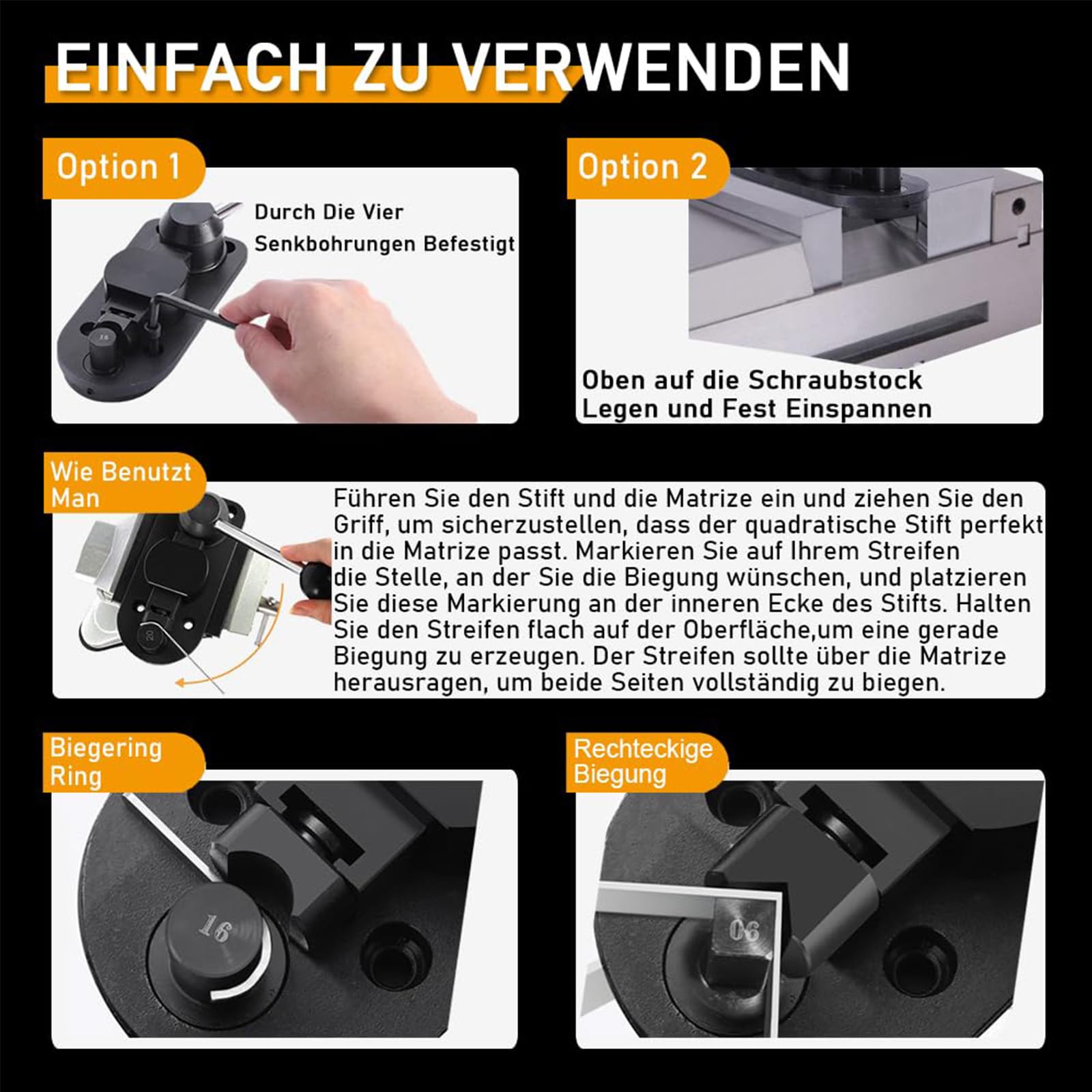 EINFACH ZU VERWENDEN

Option 1

Durch Die Vier Senkbohrungen Befestigt

16

Option 2

Oben auf die Schraubstock Legen und Fest Einspannen

Wie Benutzt Man

20

Führen Sie den Stift und die Matrize ein und ziehen Sie den Griff, um sicherzustellen, dass der quadratische Stift perfekt in die Matrize passt. Markieren Sie auf Ihrem Streifen die Stelle, an der Sie die Biegung wünschen, und platzieren Sie diese Markierung an der inneren Ecke des Stifts. Halten Sie den Streifen flach auf der Oberfläche,um eine gerade Biegung zu erzeugen. Der Streifen sollte über die Matrize herausragen, um beide Seiten vollständig zu biegen.

Biegering Ring

16

Rechteckige Biegung

06