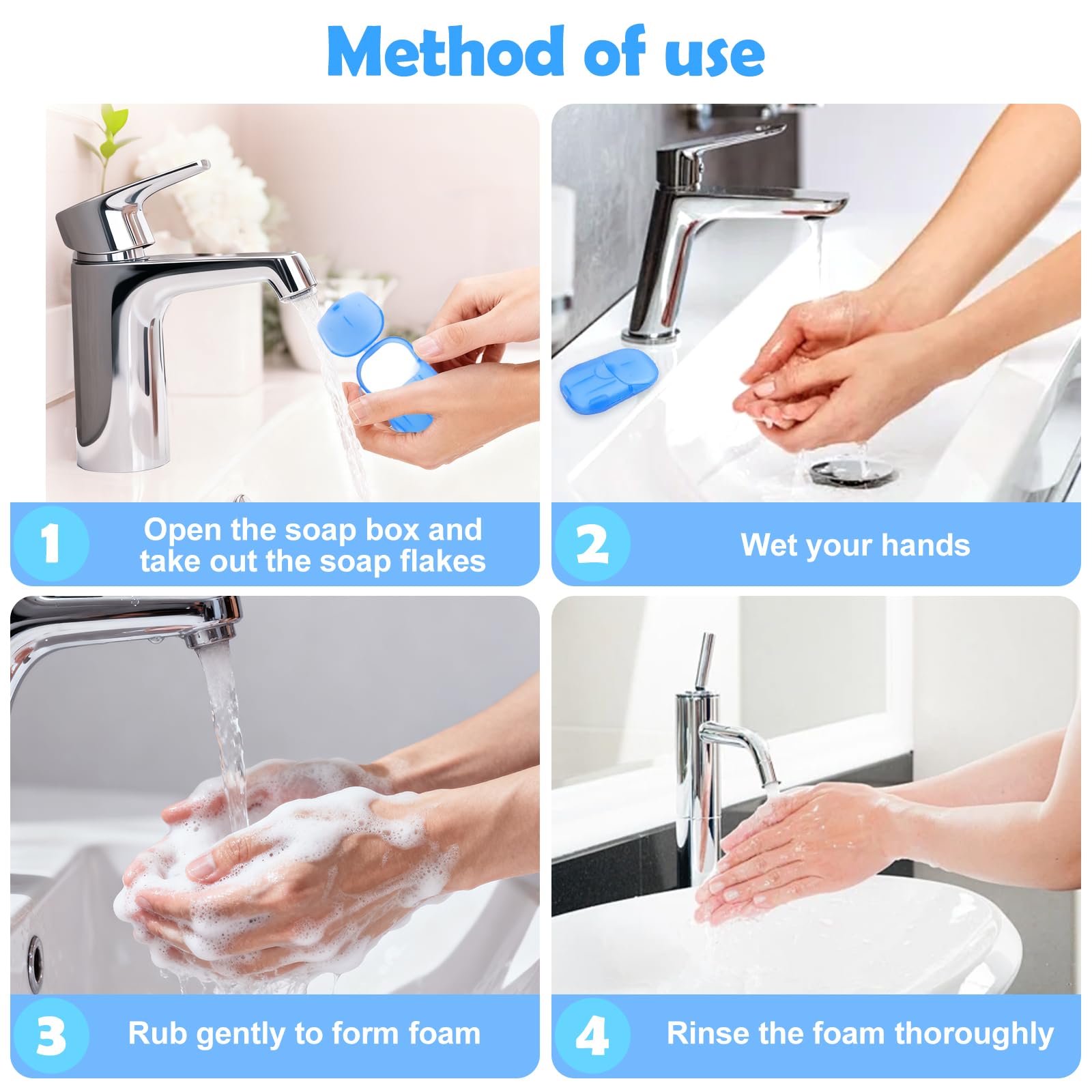 Method of use

1 Open the soap box and take out the soap flakes

2 Wet your hands

3 Rub gently to form foam

4 Rinse the foam thoroughly