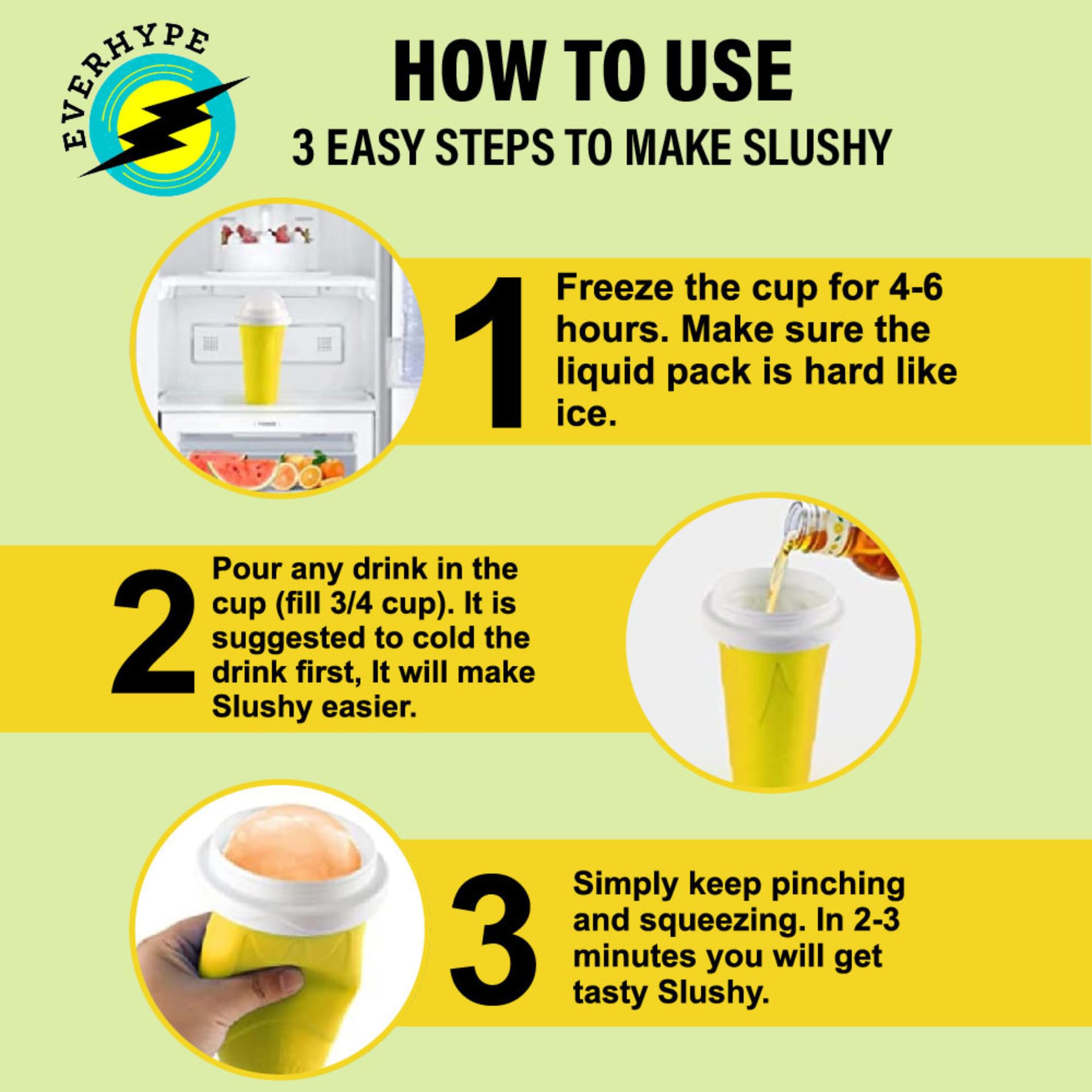 EVERHYPE

HOW TO USE

3 EASY STEPS TO MAKE SLUSHY

1 Freeze the cup for 4-6 hours. Make sure the liquid pack is hard like ice.

2 Pour any drink in the cup (fill 3/4 cup). It is suggested to cold the drink first, It will make Slushy easier.

3 Simply keep pinching and squeezing. In 2-3 minutes you will get tasty Slushy.