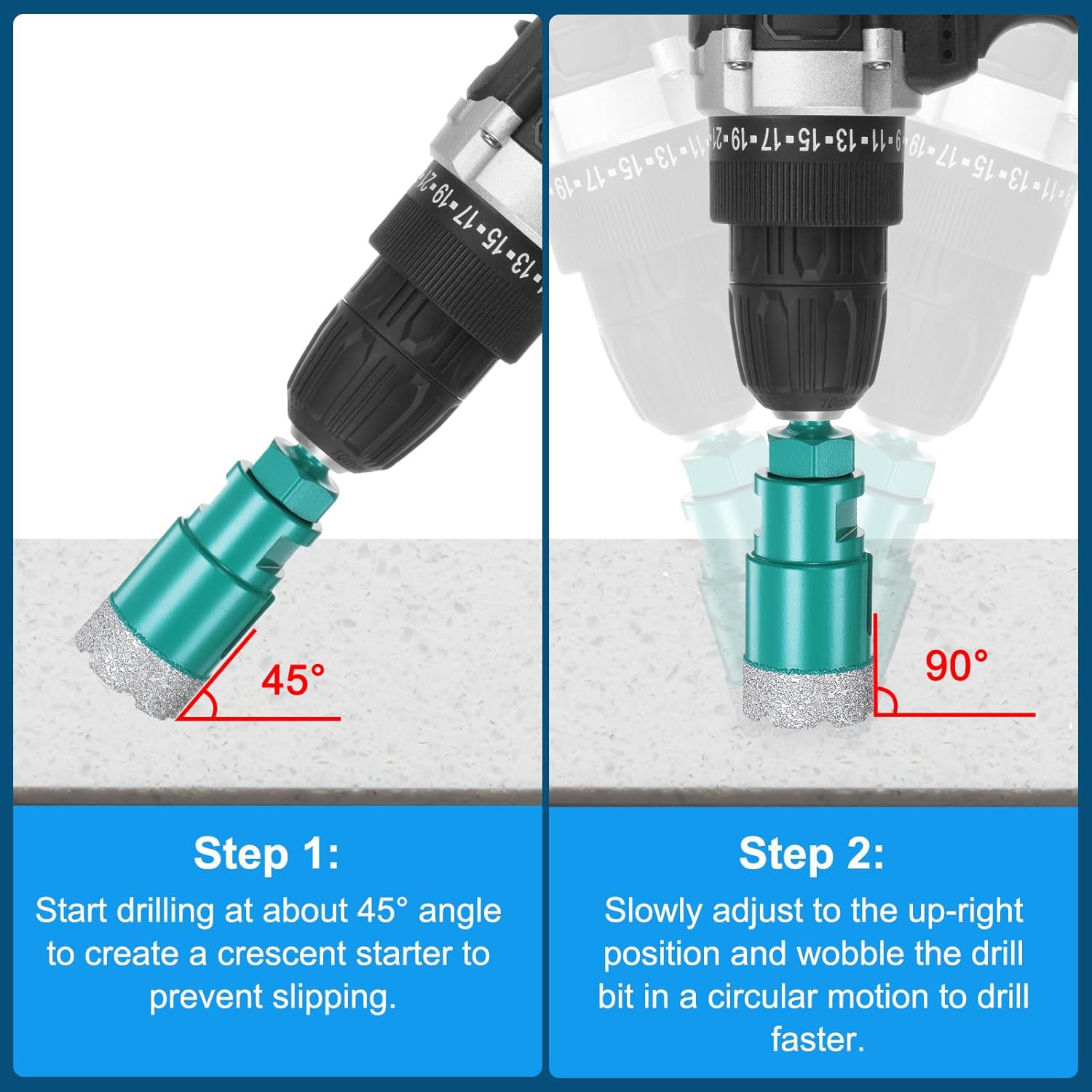 45°

Step 1:
Start drilling at about 45° angle to create a crescent starter to prevent slipping.

90°

Step 2:
Slowly adjust to the up-right position and wobble the drill bit in a circular motion to drill faster.