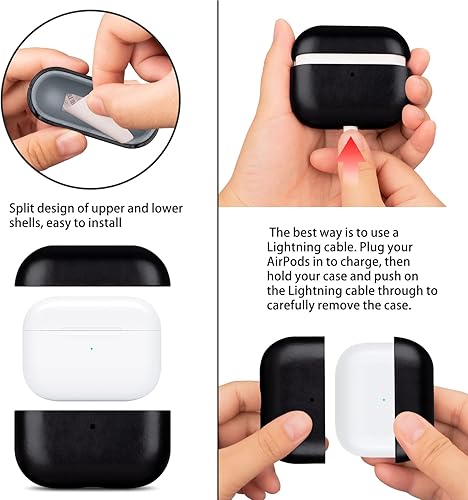 Split design of upper and lower shells, easy to install

The best way is to use a Lightning cable. Plug your AirPods in to charge, then hold your case and push on the Lightning cable through to carefully remove the case.