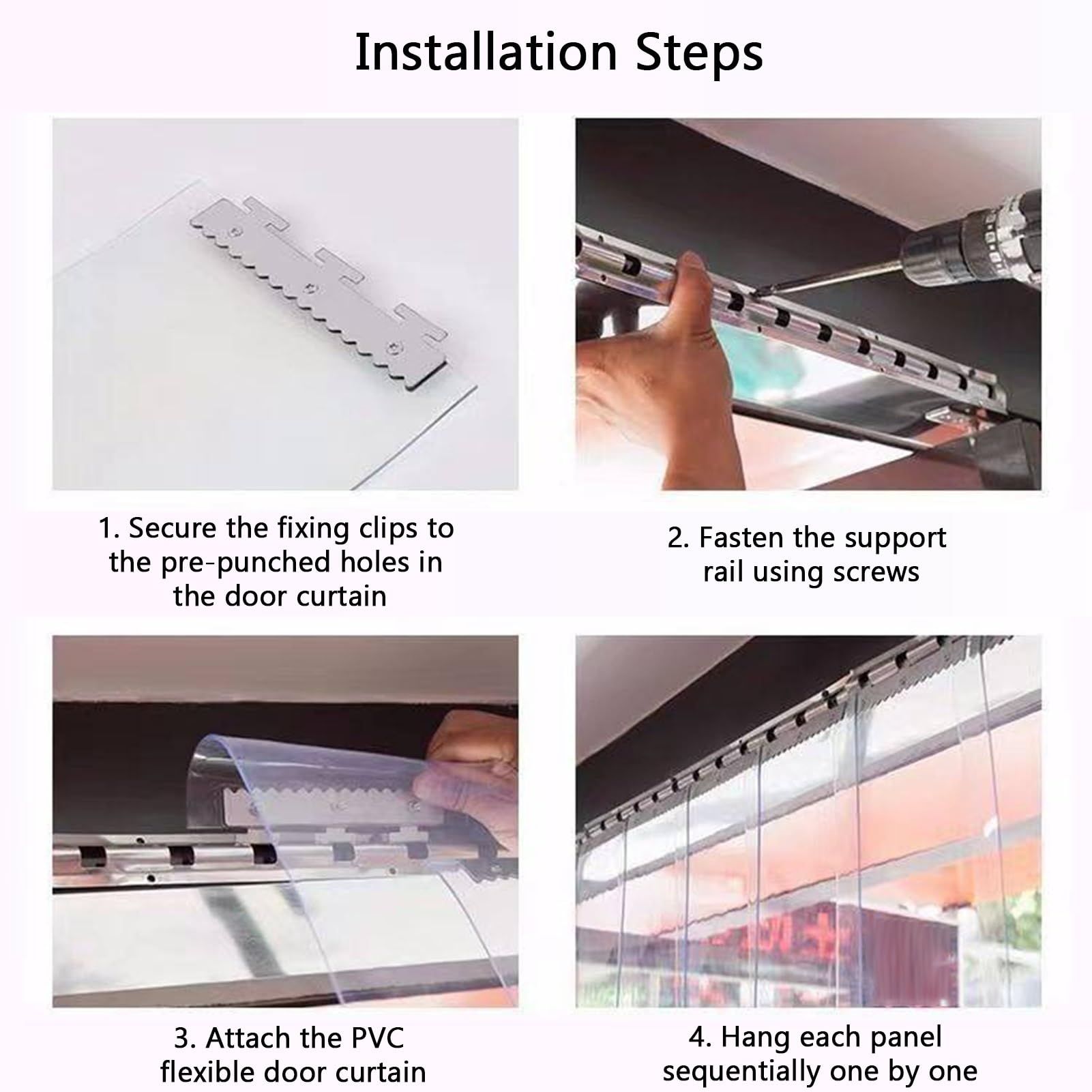 Installation Steps

1. Secure the fixing clips to the pre-punched holes in the door curtain

2. Fasten the support rail using screws

3. Attach the PVC flexible door curtain

4. Hang each panel sequentially one by one