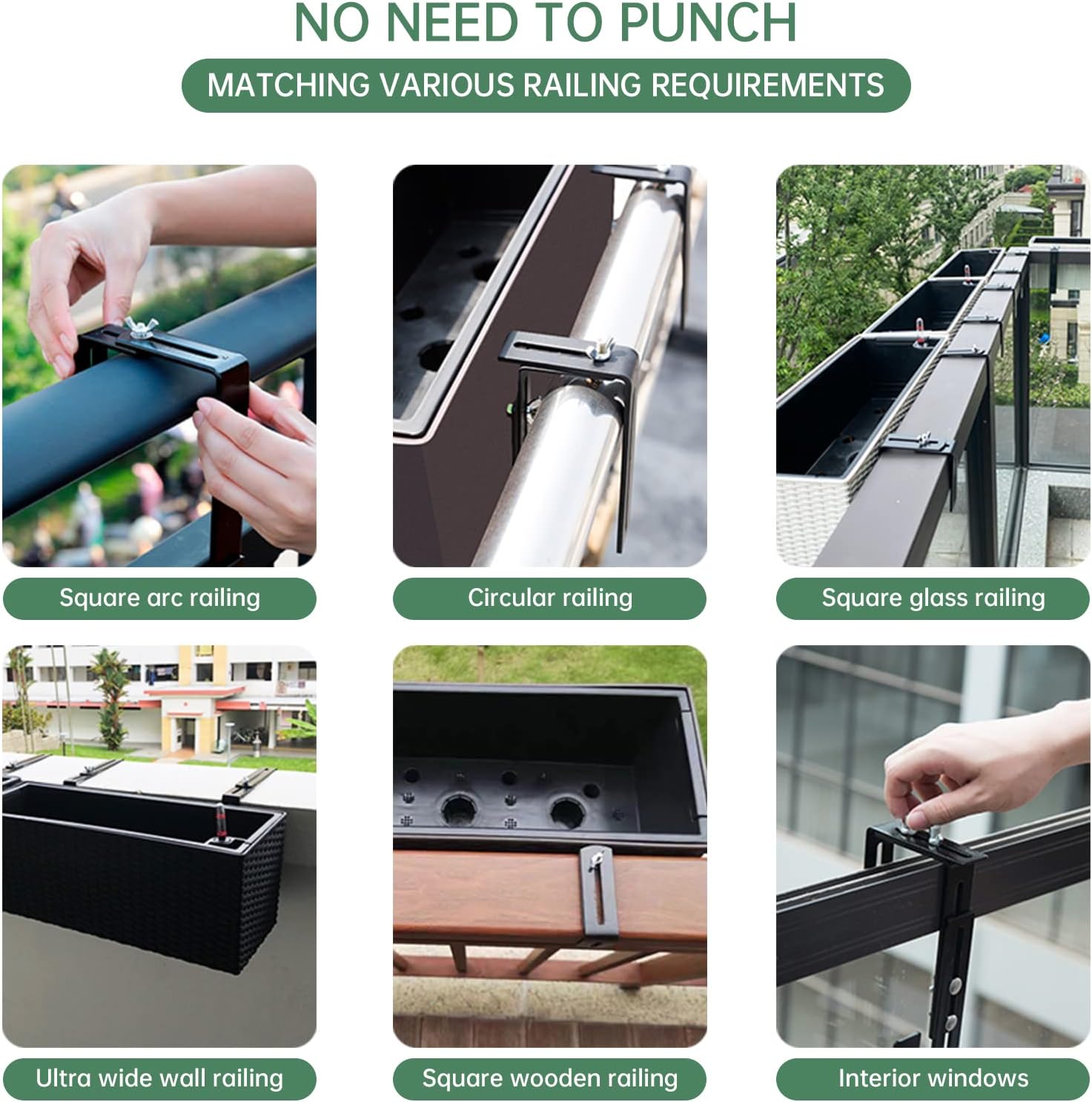 NO NEED TO PUNCH

MATCHING VARIOUS RAILING REQUIREMENTS

Square arc railing

Circular railing

Square glass railing

Ultra wide wall railing

Square wooden railing

Interior windows