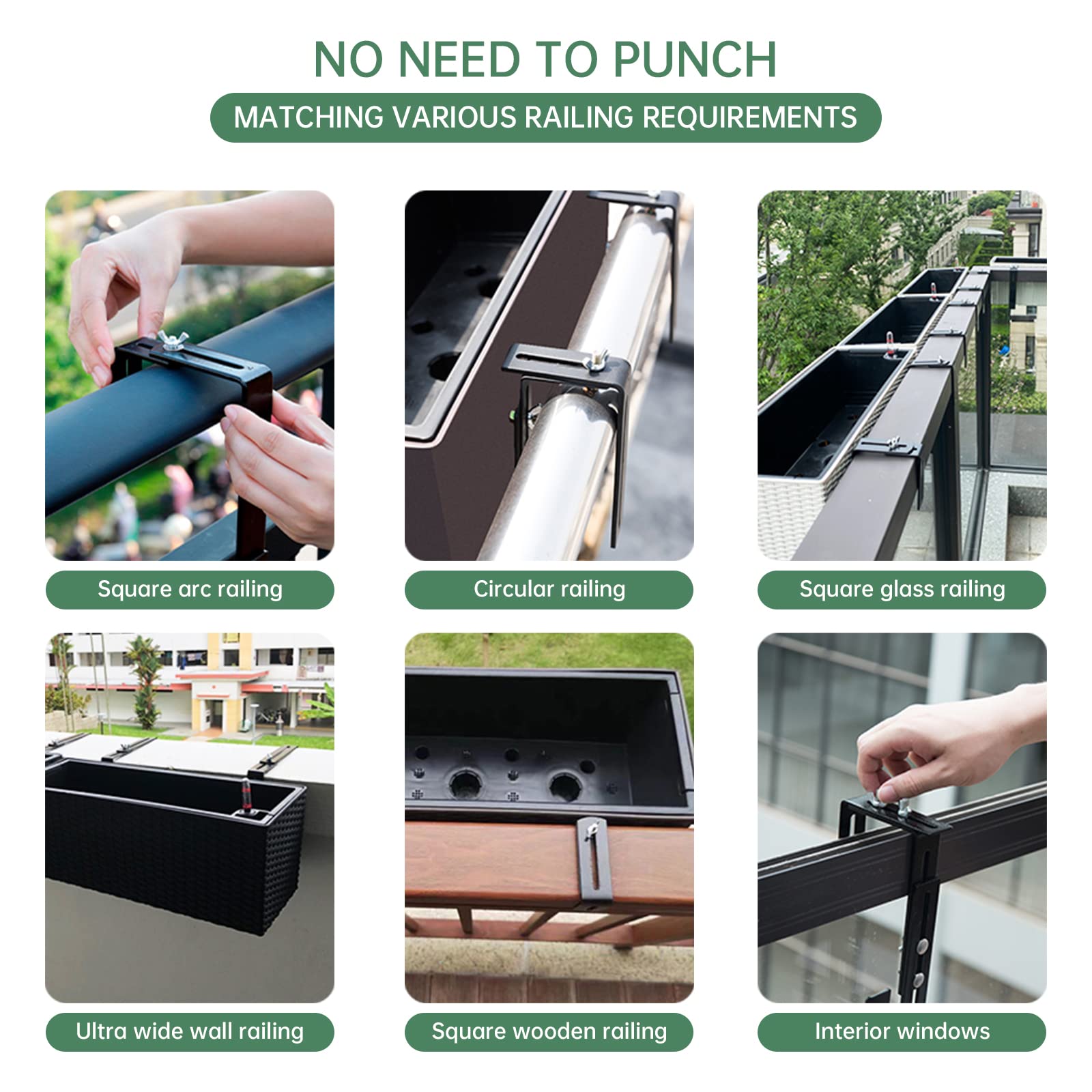 NO NEED TO PUNCH

MATCHING VARIOUS RAILING REQUIREMENTS

Square arc railing

Circular railing

Square glass railing

Ultra wide wall railing

Square wooden railing

Interior windows