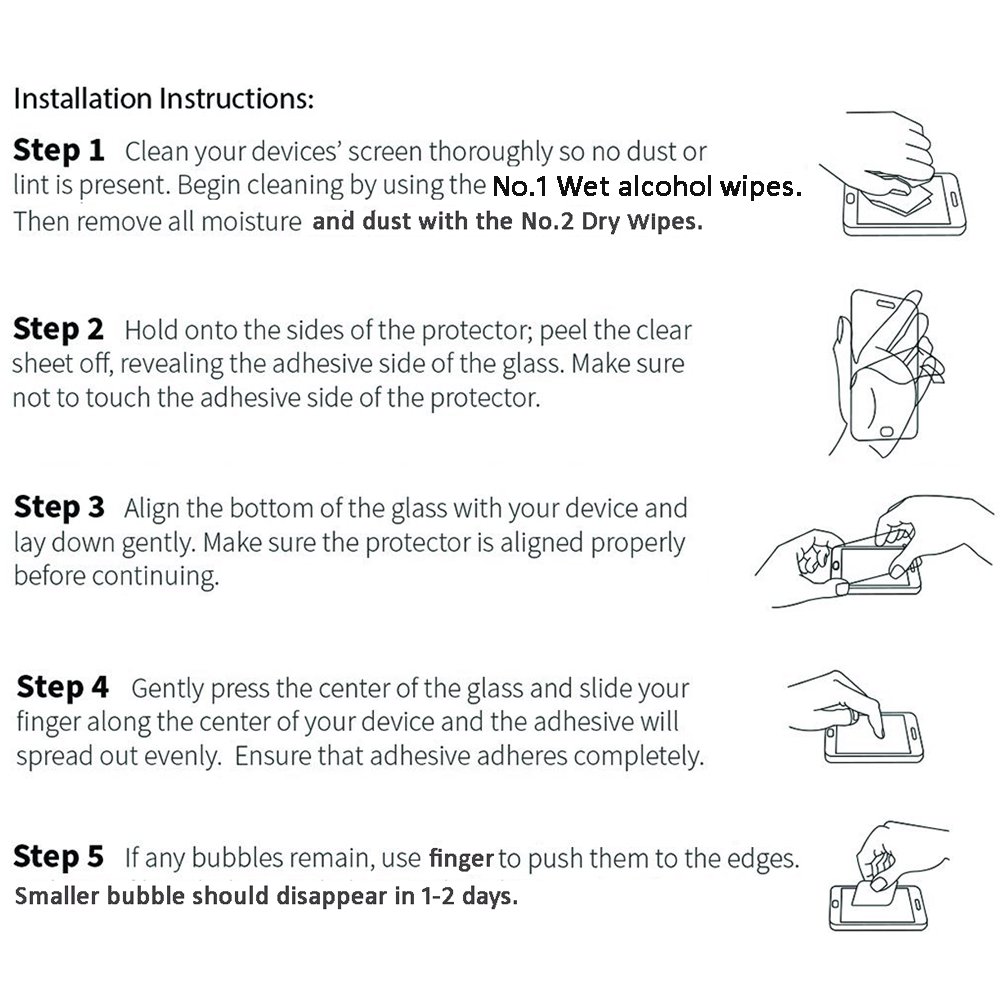 Installation Instructions:

Step 1 Clean your devices' screen thoroughly so no dust or lint is present. Begin cleaning by using the No.1 Wet alcohol wipes. Then remove all moisture and dust with the No.2 Dry Wipes.

Step 2 Hold onto the sides of the protector; peel the clear sheet off, revealing the adhesive side of the glass. Make sure not to touch the adhesive side of the protector.

Step 3 Align the bottom of the glass with your device and lay down gently. Make sure the protector is aligned properly before continuing.

Step 4 Gently press the center of the glass and slide your finger along the center of your device and the adhesive will spread out evenly. Ensure that adhesive adheres completely.

Step 5 If any bubbles remain, use finger to push them to the edges. Smaller bubble should disappear in 1-2 days.