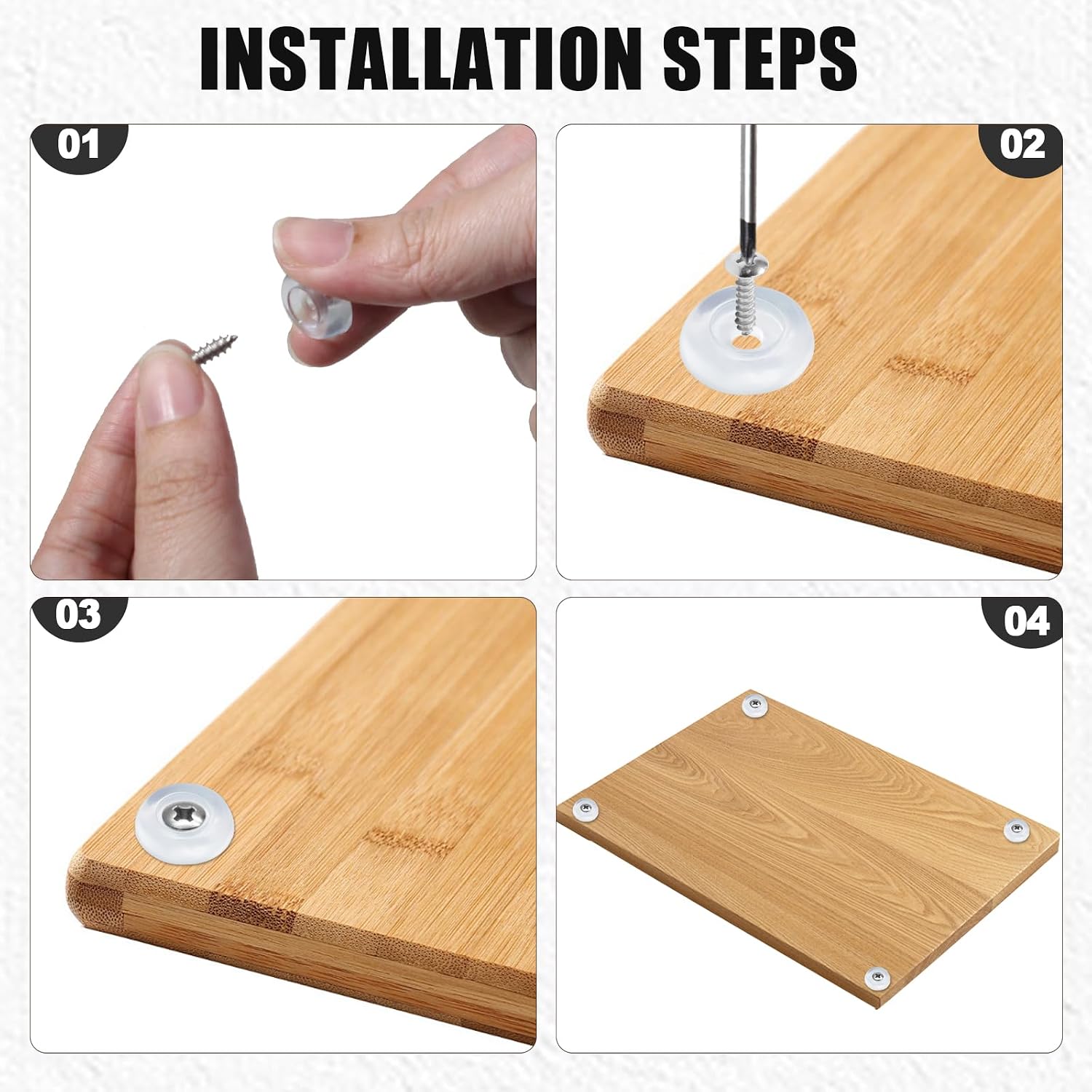 INSTALLATION STEPS

01

02

03

04