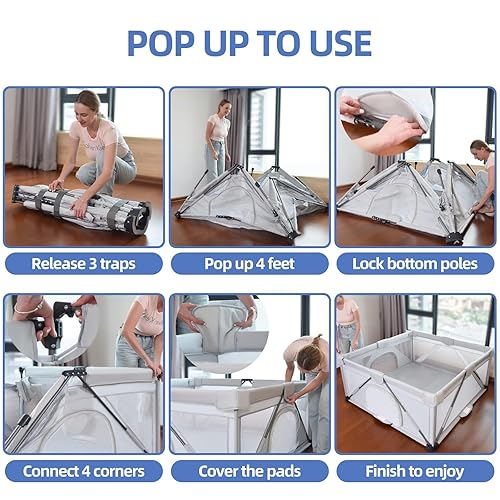 POP UP TO USE

Release 3 traps

Pop up 4 feet

Lock bottom poles

Connect 4 corners

Cover the pads

Finish to enjoy