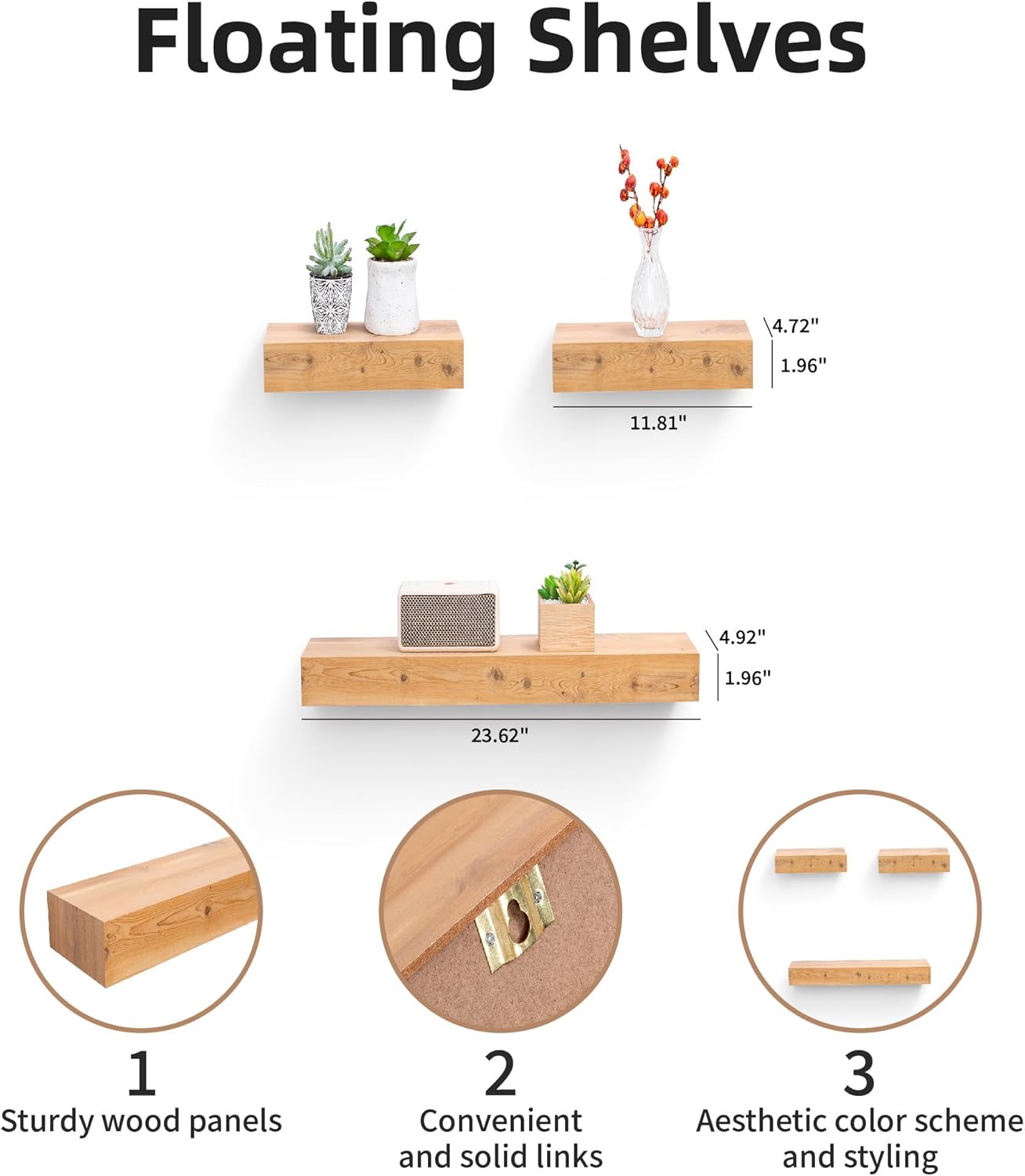 Floating Shelves

4.72"
1.96"
11.81"

4.92"
1.96"
23.62"

1
Sturdy wood panels

2
Convenient and solid links

3
Aesthetic color scheme and styling