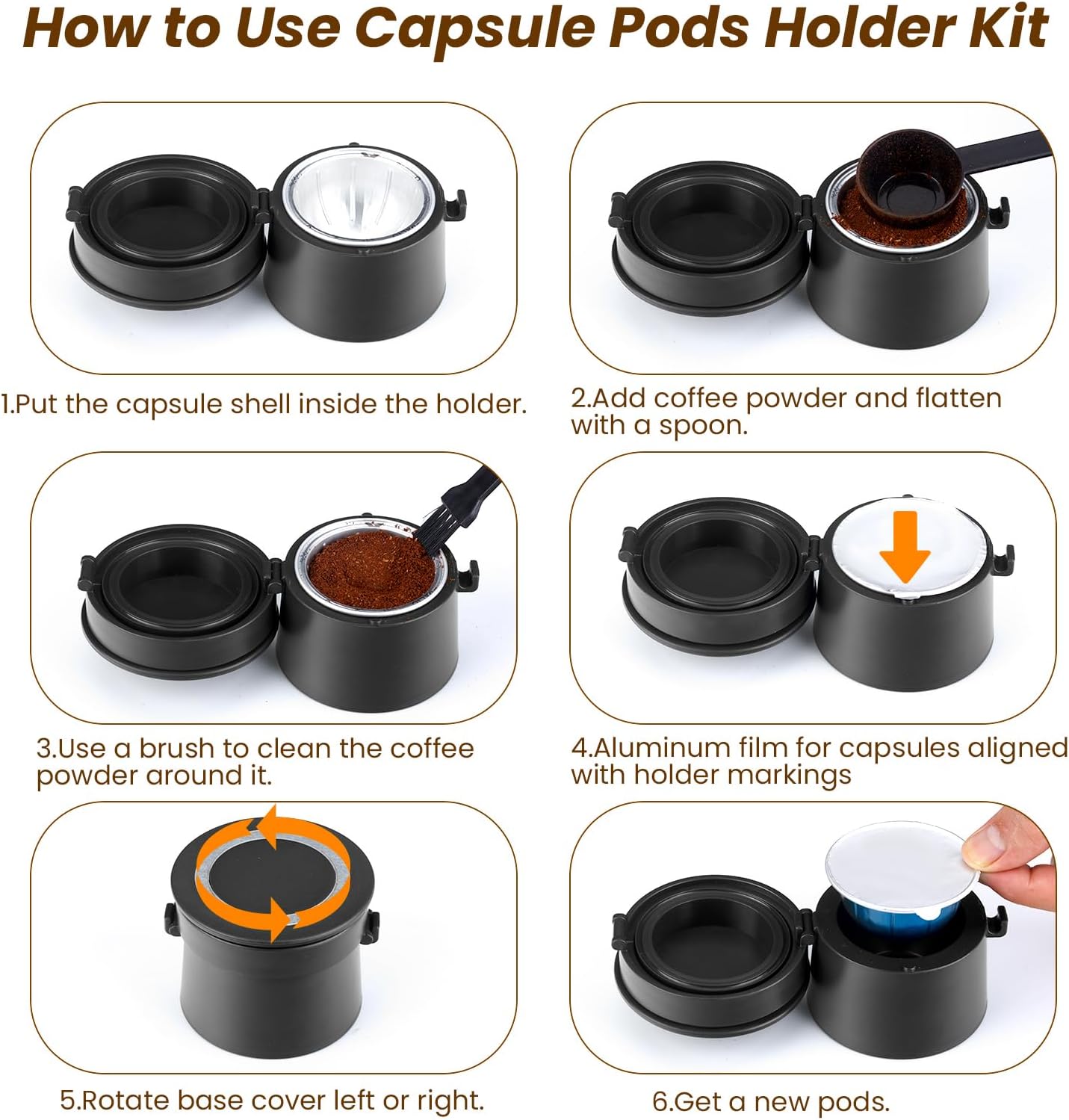 How to Use Capsule Pods Holder Kit

1.Put the capsule shell inside the holder.

2.Add coffee powder and flatten with a spoon.

3.Use a brush to clean the coffee powder around it.

4.Aluminum film for capsules aligned with holder markings

5.Rotate base cover left or right.

6.Get a new pods.