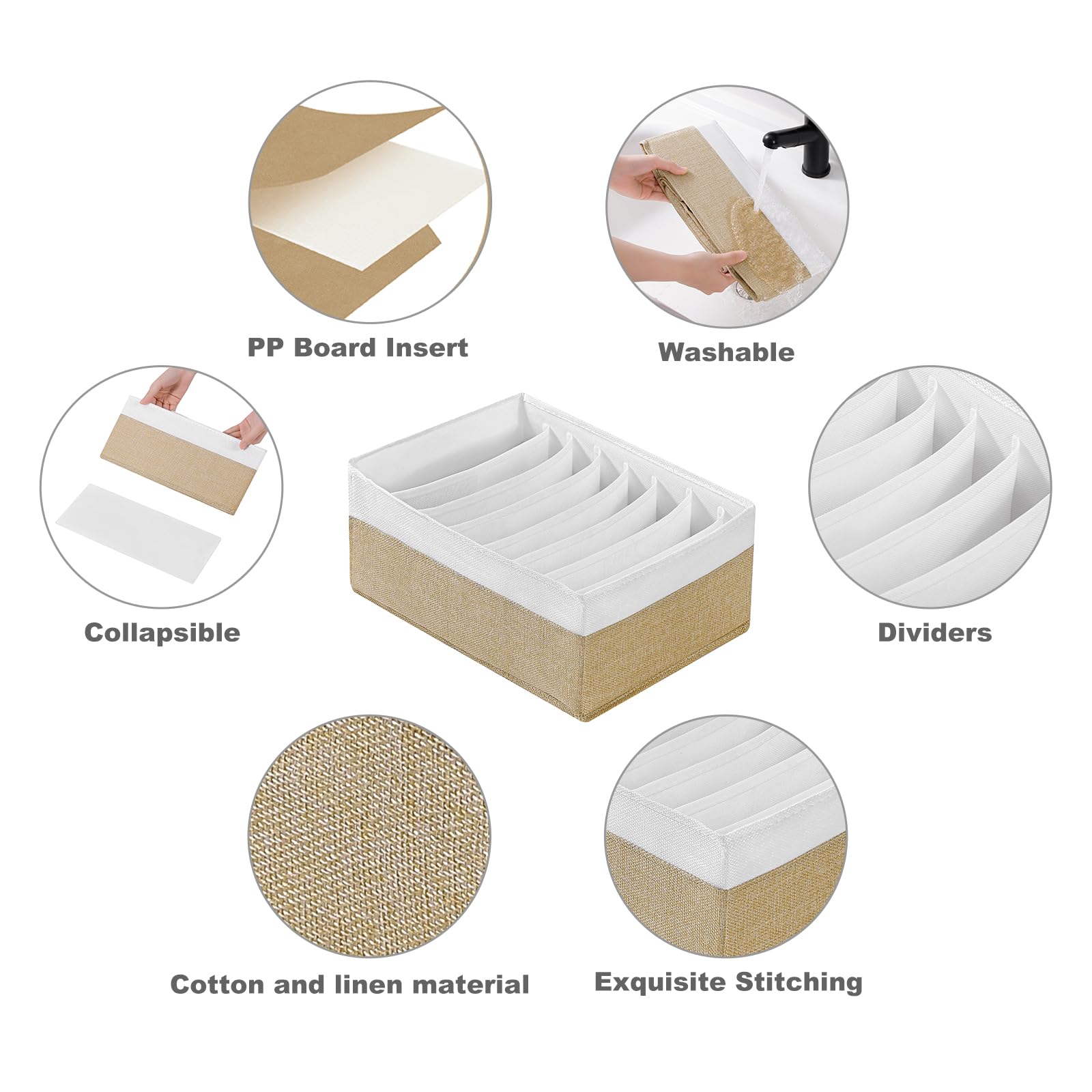 PP Board Insert

Washable

Collapsible

Dividers

Cotton and linen material

Exquisite Stitching