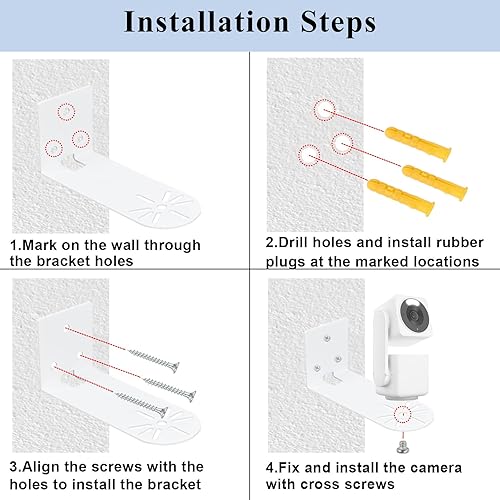 Installation Steps

1.Mark on the wall through the bracket holes

2.Drill holes and install rubber plugs at the marked locations

3.Align the screws with the holes to install the bracket

4.Fix and install the camera with cross screws