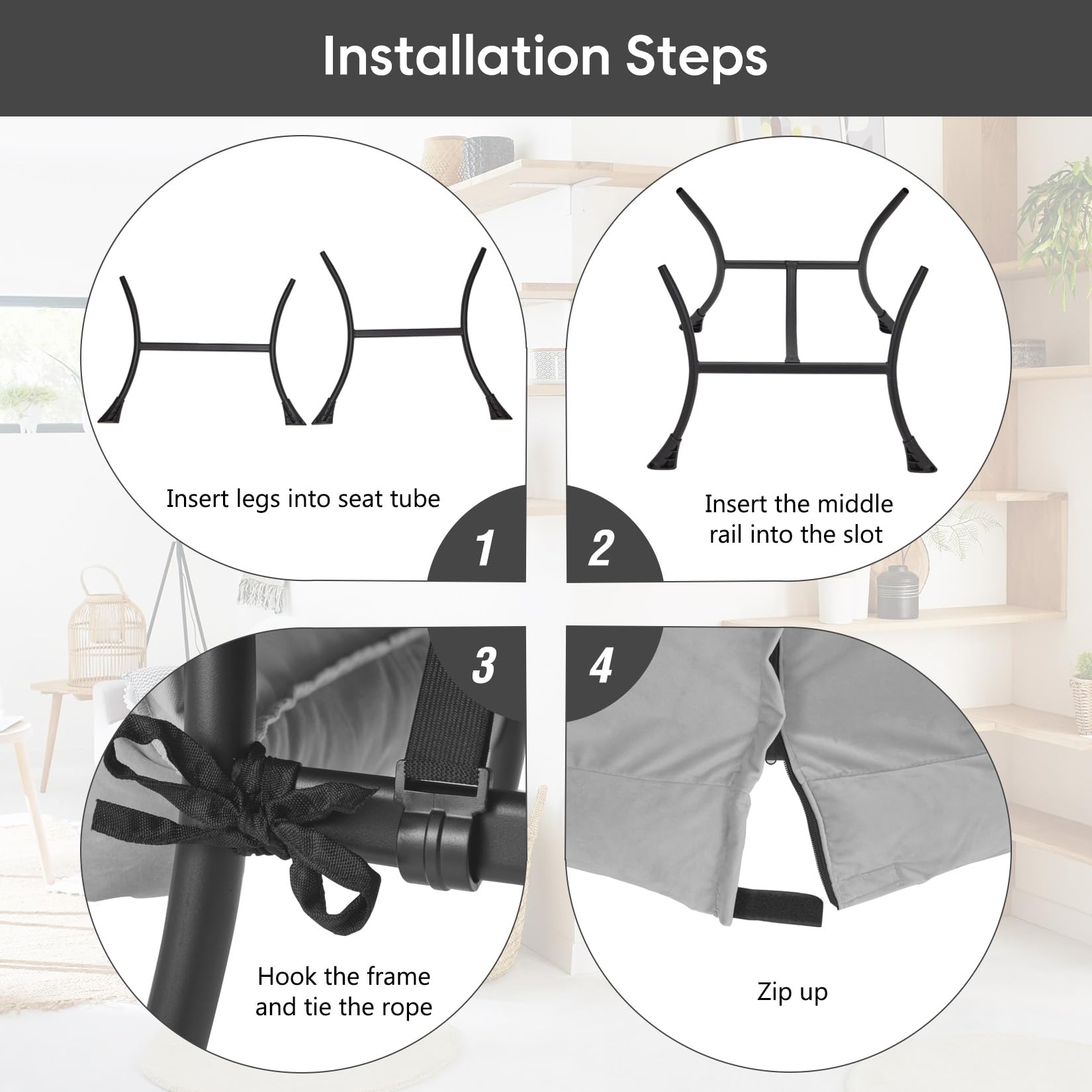 Installation Steps

Insert legs into seat tube

1

Insert the middle rail into the slot

2

3

Hook the frame and tie the rope

4

Zip up