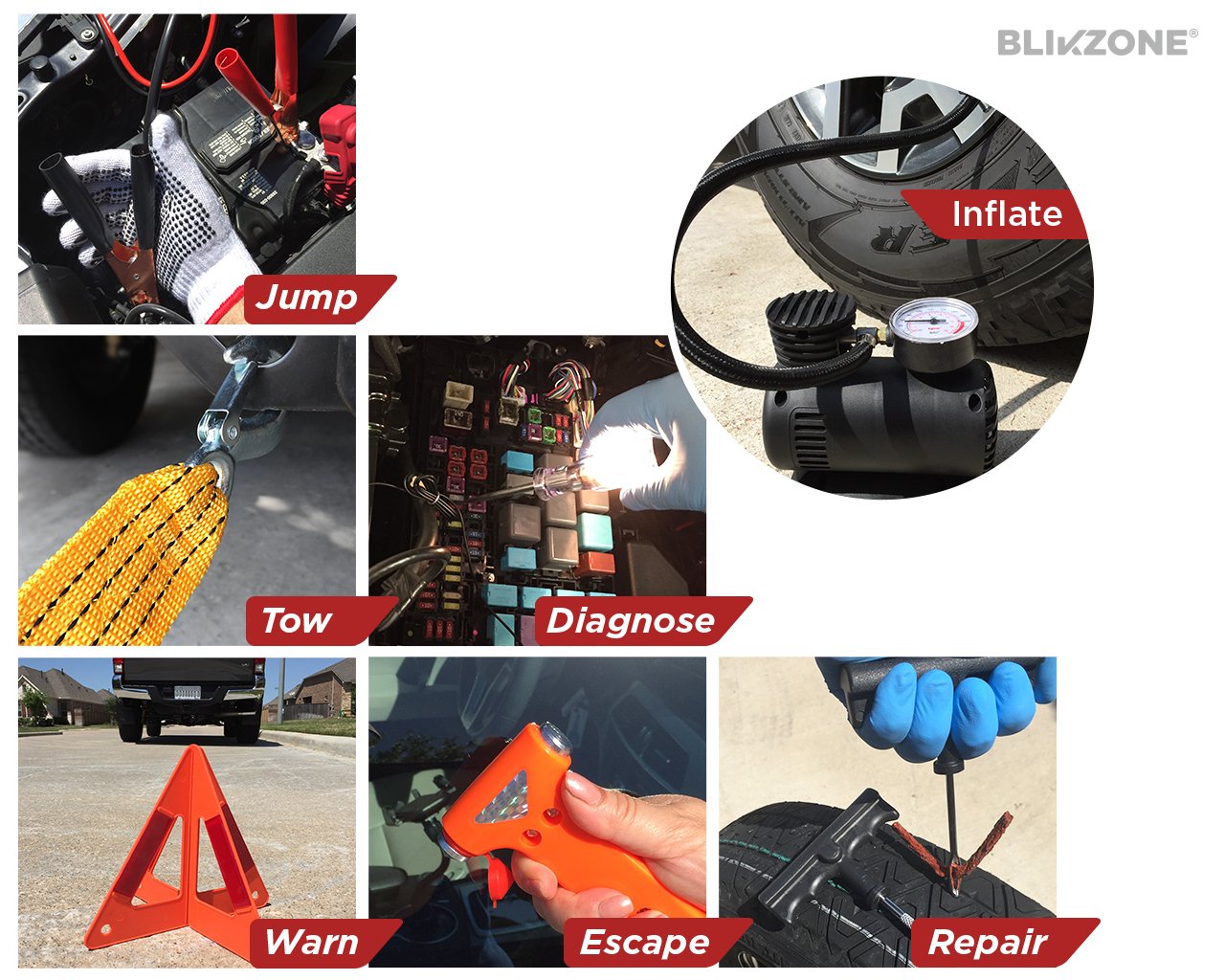 BLIKZONE®

Jump

Inflate

Tow

Diagnose

Warn

Escape

Repair