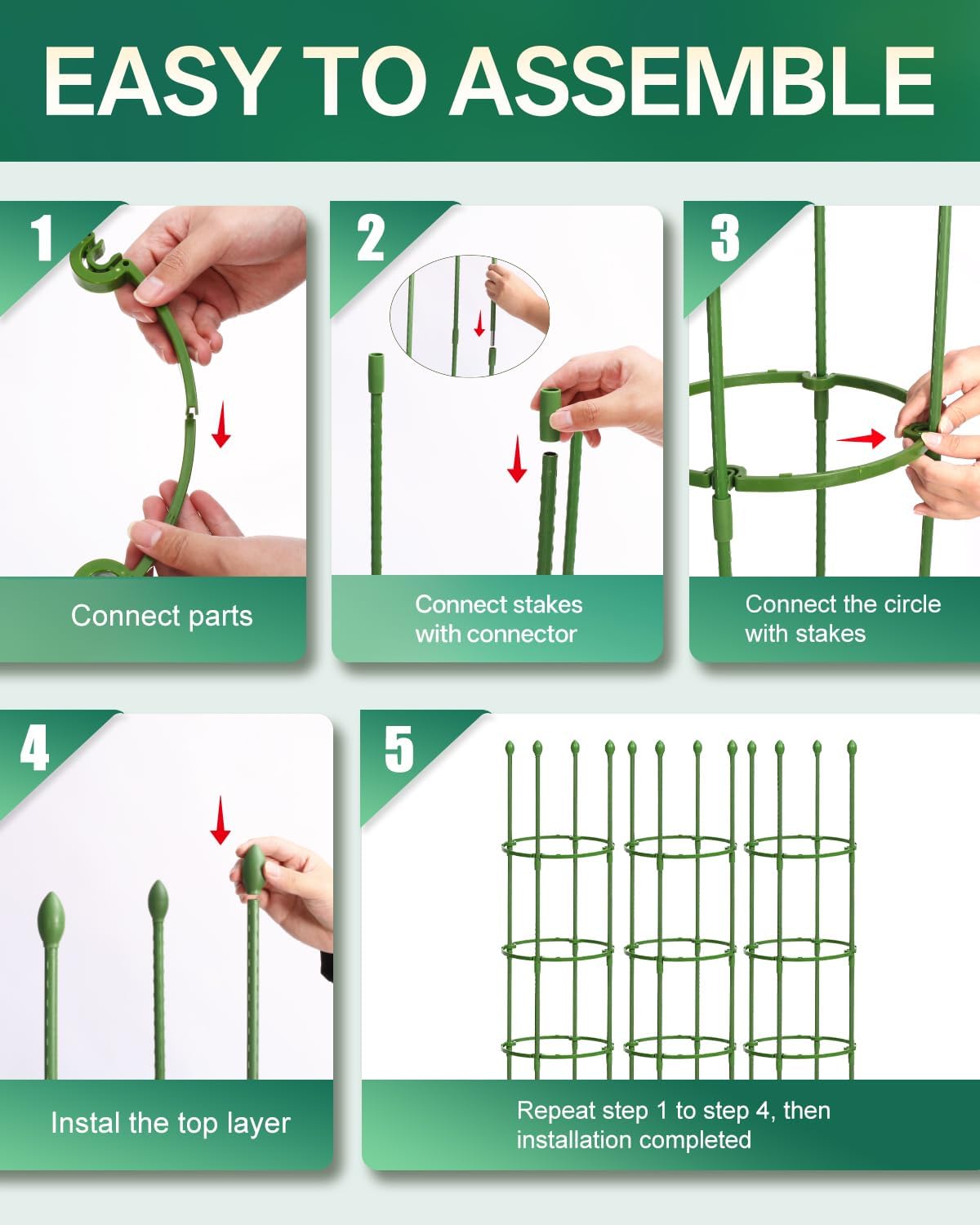 EASY TO ASSEMBLE

1
Connect parts

2
Connect stakes with connector

3
Connect the circle with stakes

4
Instal the top layer

5
Repeat step 1 to step 4, then installation completed