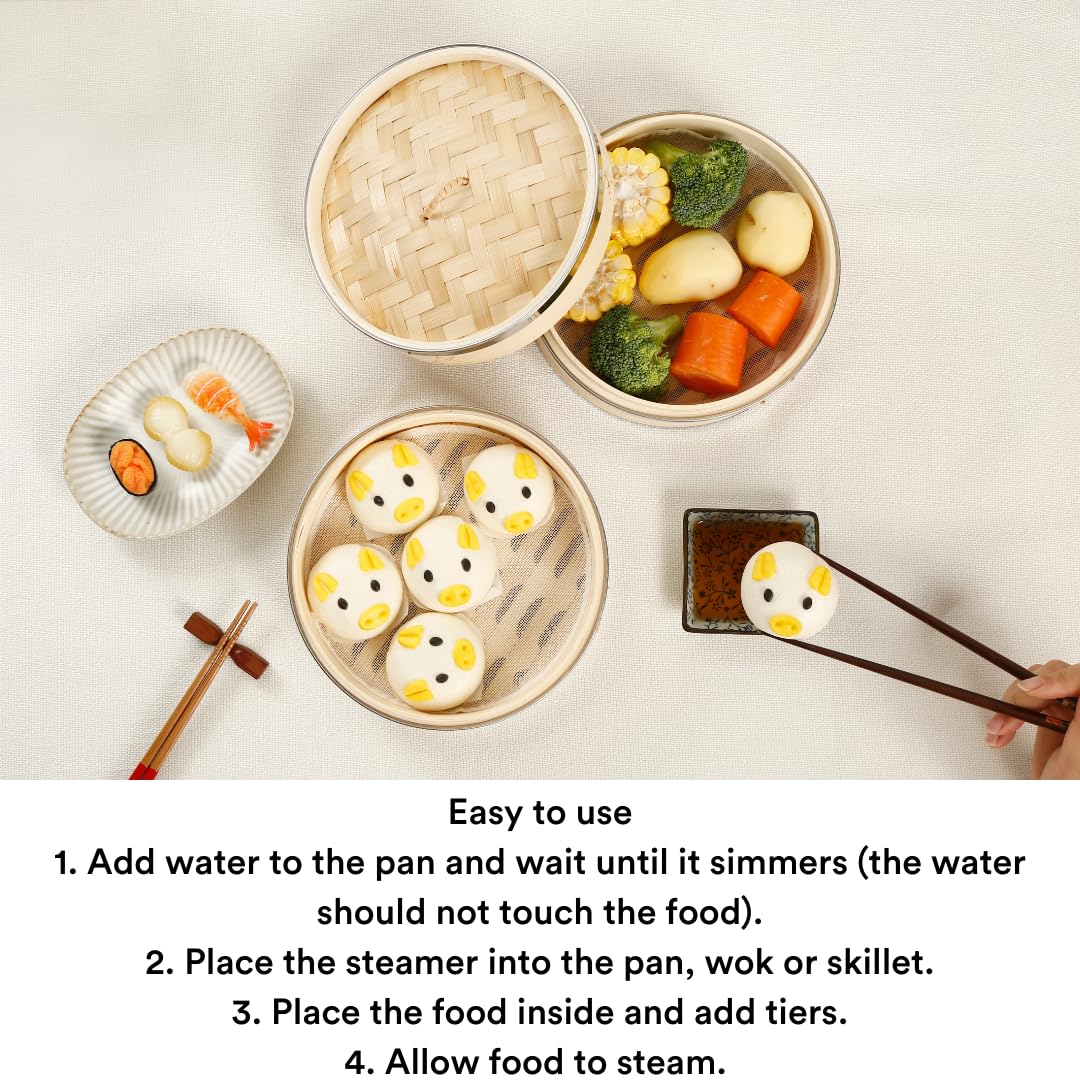 Easy to use

1. Add water to the pan and wait until it simmers (the water should not touch the food).

2. Place the steamer into the pan, wok or skillet.

3. Place the food inside and add tiers.

4. Allow food to steam.