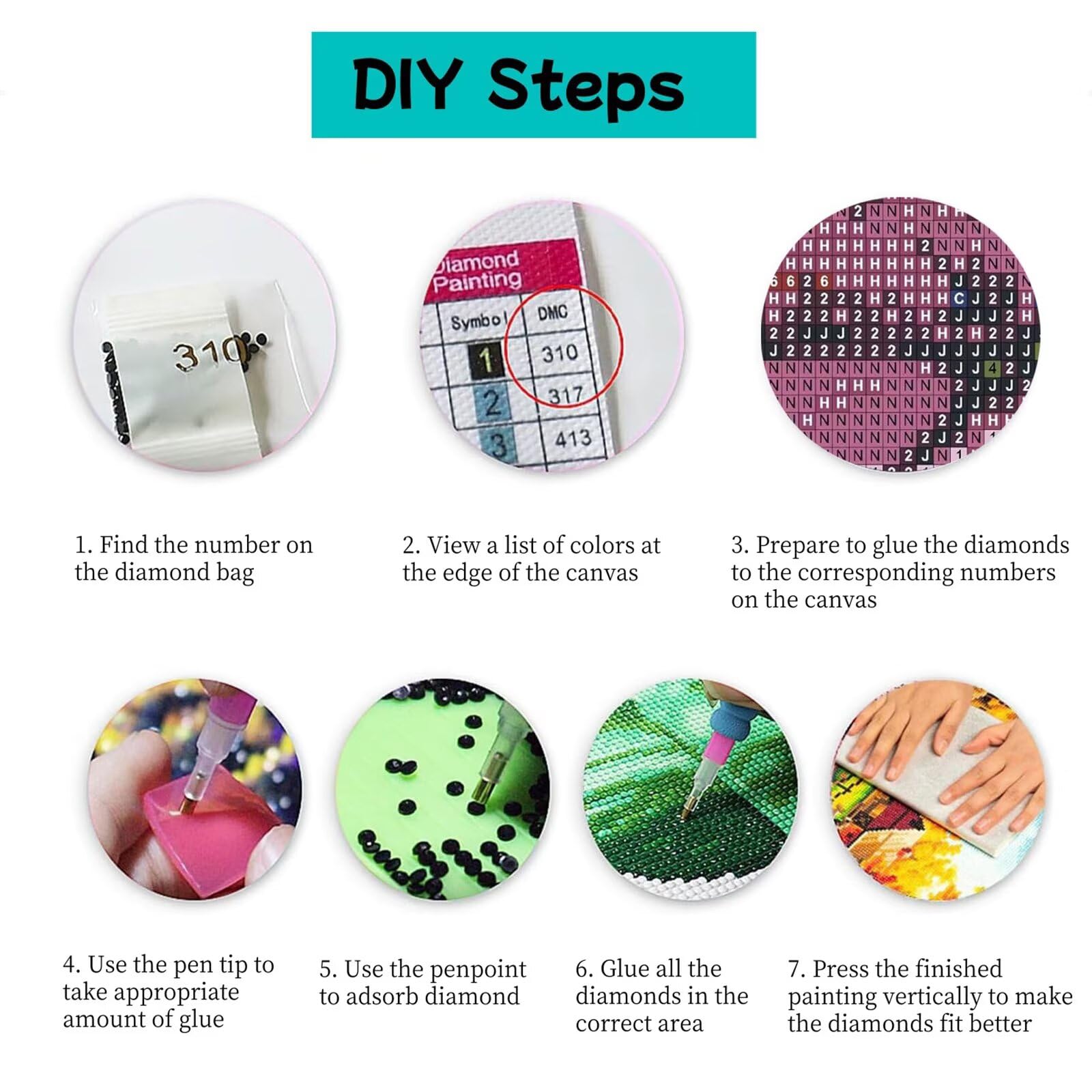 DIY Steps

310

Diamond Painting

| Symbol | DMC |
|---|---|
| 1 | 310 |
| 2 | 317 |
| 3 | 413 |

1. Find the number on the diamond bag

2. View a list of colors at the edge of the canvas

3. Prepare to glue the diamonds to the corresponding numbers on the canvas

4. Use the pen tip to take appropriate amount of glue

5. Use the penpoint to adsorb diamond

6. Glue all the diamonds in the correct area

7. Press the finished painting vertically to make the diamonds fit better