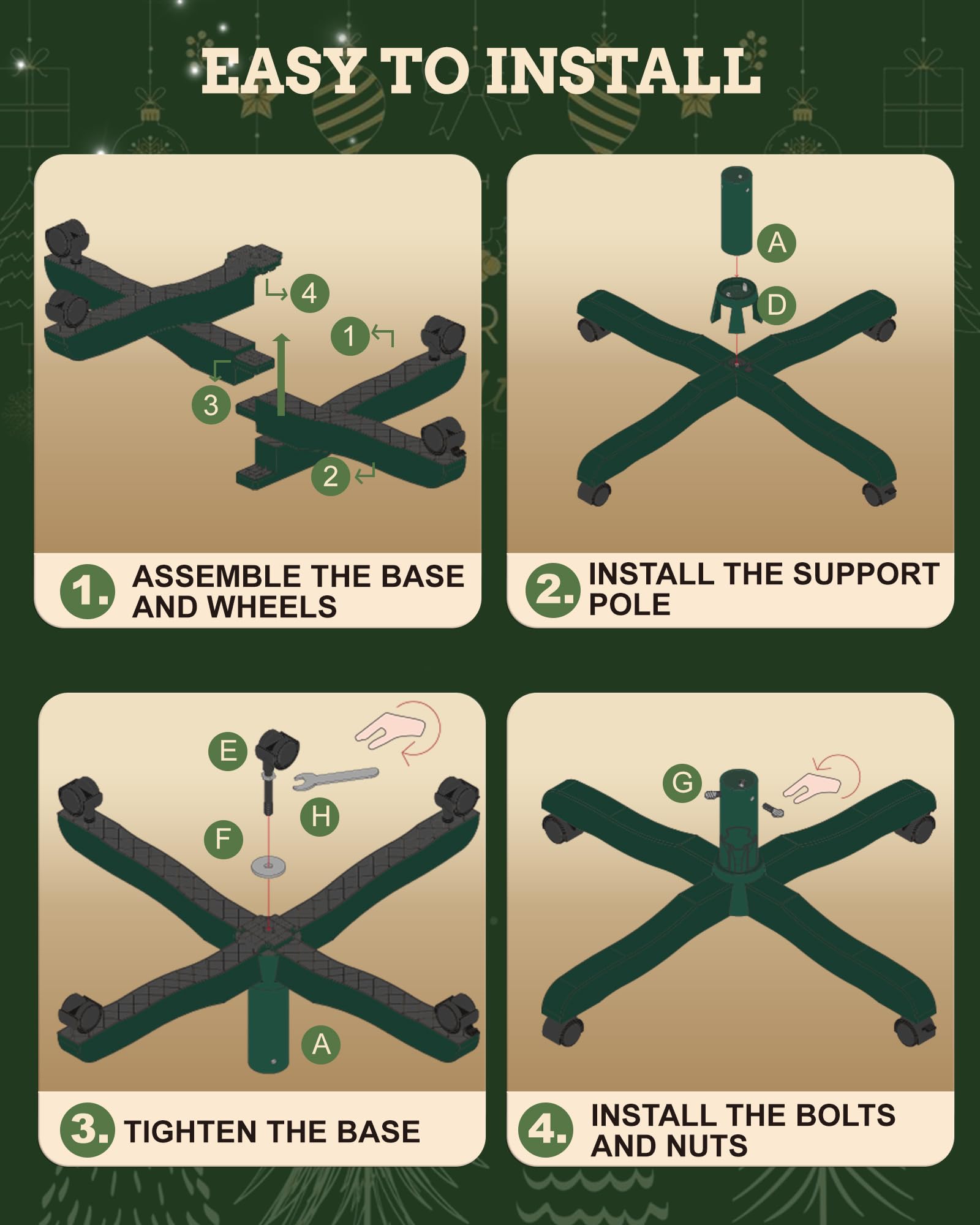 EASY TO INSTALL

4
1
3
2

1. ASSEMBLE THE BASE AND WHEELS

A
D

2. INSTALL THE SUPPORT POLE

E
H
F
A

3. TIGHTEN THE BASE

G

4. INSTALL THE BOLTS AND NUTS